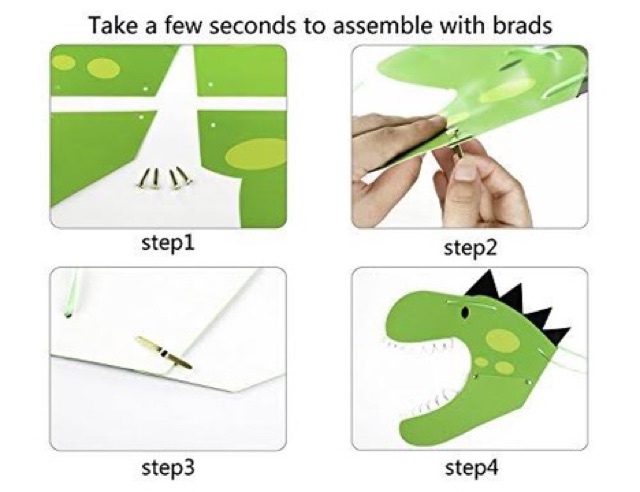 Take a few seconds to assemble with brads

step1

step2

step3

step4