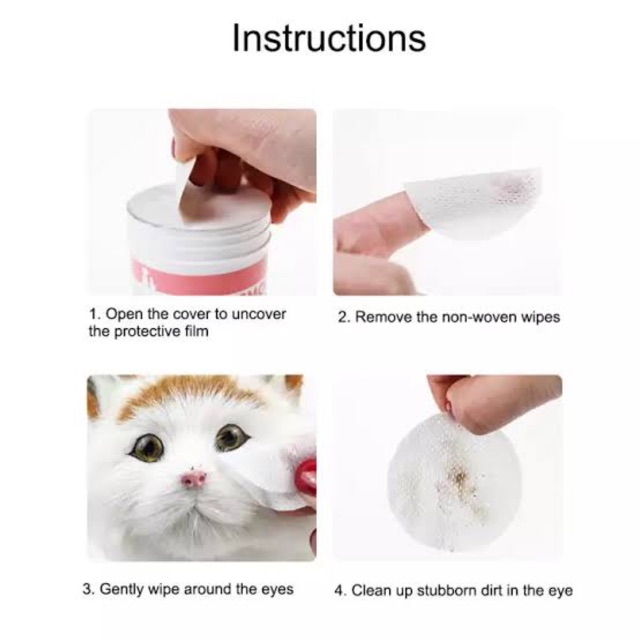 Instructions

1. Open the cover to uncover the protective film

2. Remove the non-woven wipes

3. Gently wipe around the eyes

4. Clean up stubborn dirt in the eye