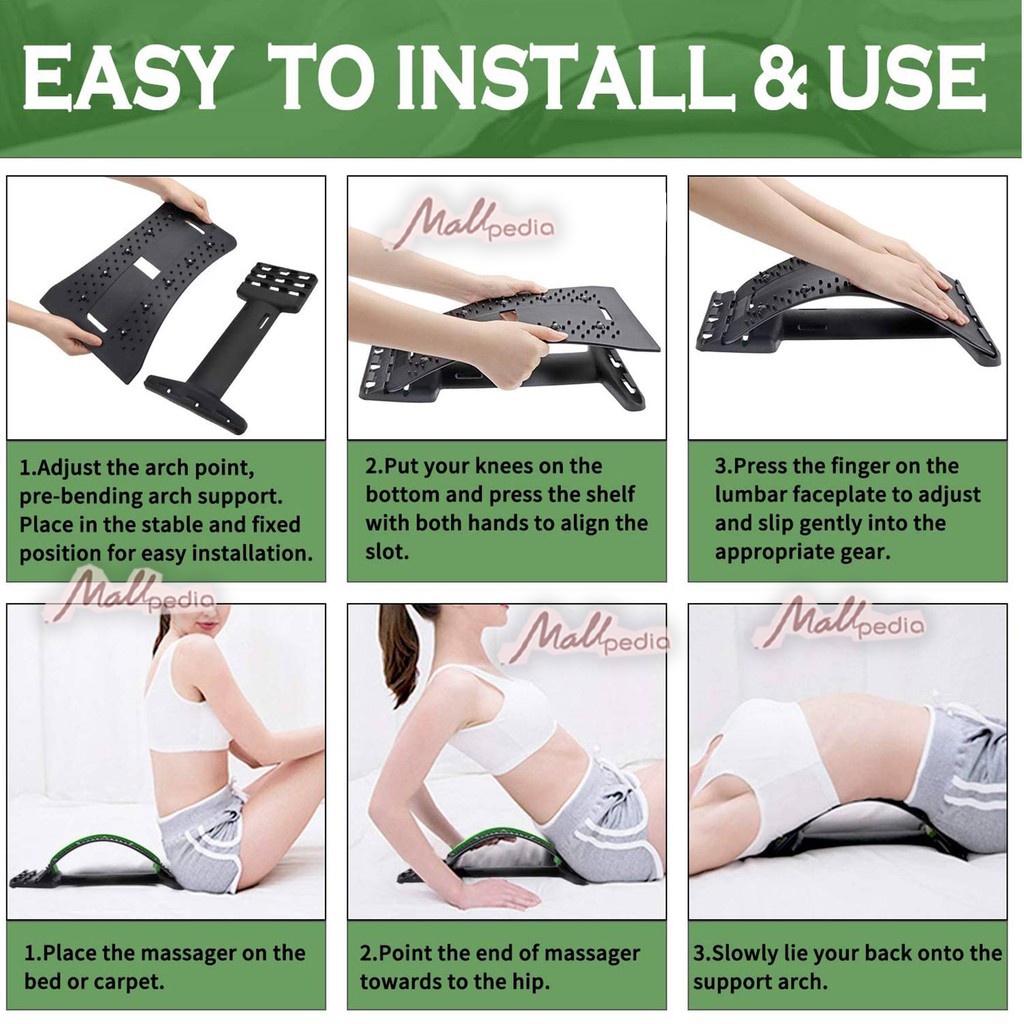 EASY TO INSTALL & USE

Mallpedia

1.Adjust the arch point, pre-bending arch support. Place in the stable and fixed position for easy installation.

2.Put your knees on the bottom and press the shelf with both hands to align the slot.

3.Press the finger on the lumbar faceplate to adjust and slip gently into the appropriate gear.

Mallpedia

Mallpedia

Mallpedia

1.Place the massager on the bed or carpet.

2.Point the end of massager towards to the hip.

3.Slowly lie your back onto the support arch.