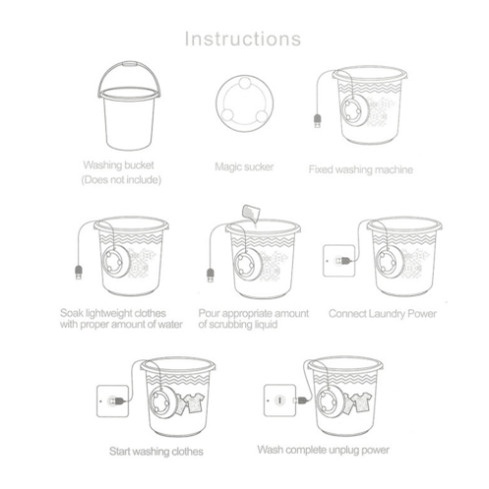 Instructions

Washing bucket
(Does not include)

Magic sucker

Fixed washing machine

Soak lightweight clothes with proper amount of water

Pour appropriate amount of scrubbing liquid

Connect Laundry Power

Start washing clothes

Wash complete unplug power