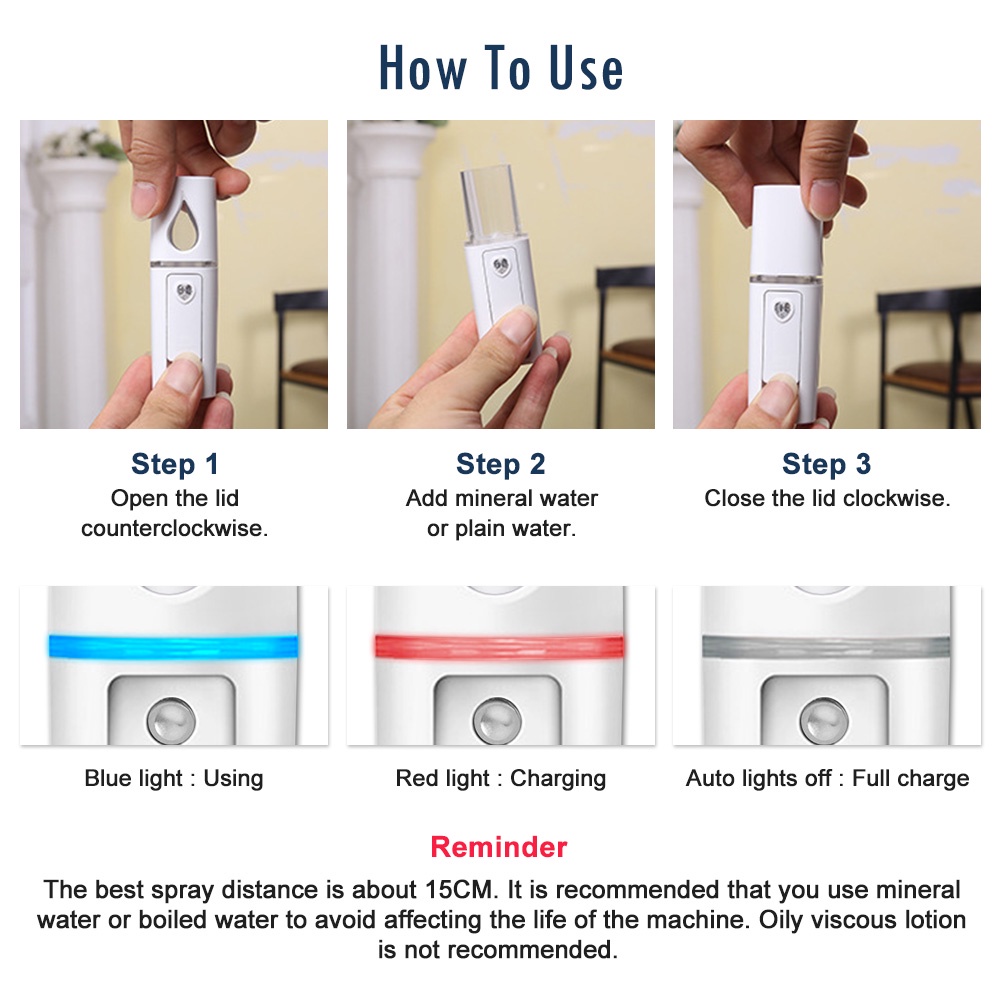 How To Use

Step 1
Open the lid counterclockwise.

Step 2
Add mineral water or plain water.

Step 3
Close the lid clockwise.

Blue light : Using

Red light : Charging

Auto lights off : Full charge

Reminder
The best spray distance is about 15CM. It is recommended that you use mineral water or boiled water to avoid affecting the life of the machine. Oily viscous lotion is not recommended.