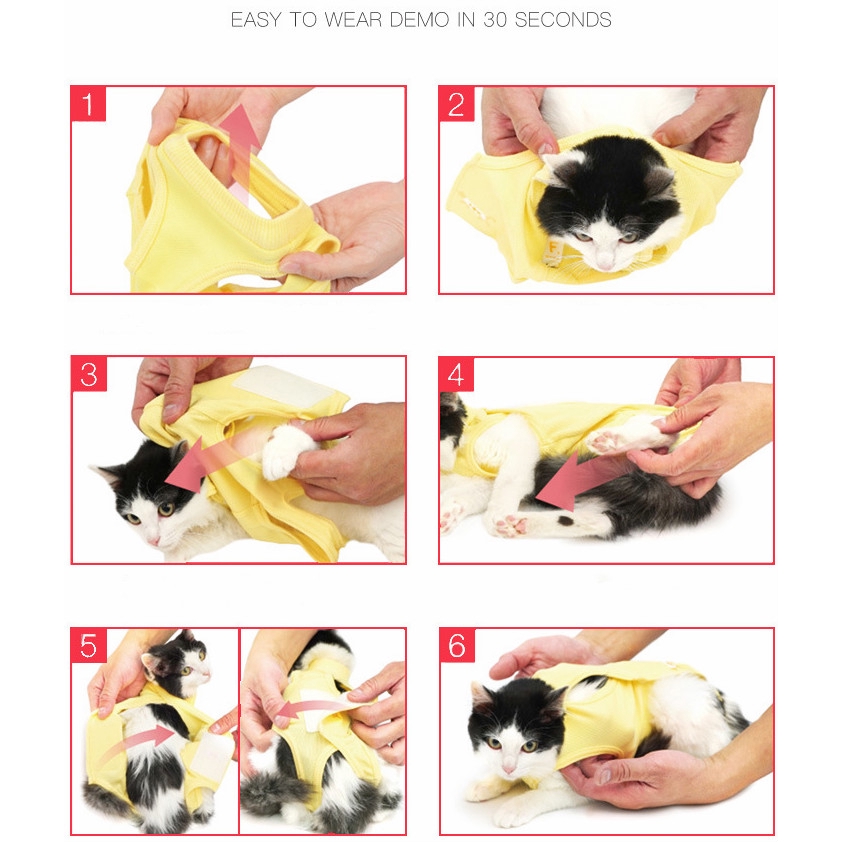 EASY TO WEAR DEMO IN 30 SECONDS

1

2

3

4

5

6