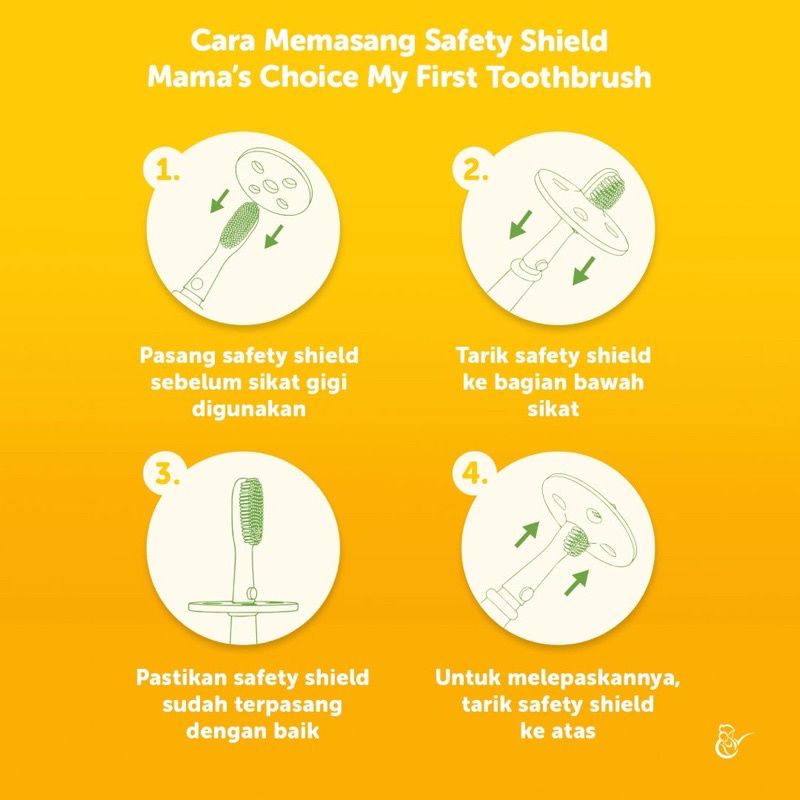 Cara Memasang Safety Shield
Mama's Choice My First Toothbrush

1.

Pasang safety shield sebelum sikat gigi digunakan

2.

Tarik safety shield ke bagian bawah sikat

3.

Pastikan safety shield sudah terpasang dengan baik

4.

Untuk melepaskannya, tarik safety shield ke atas