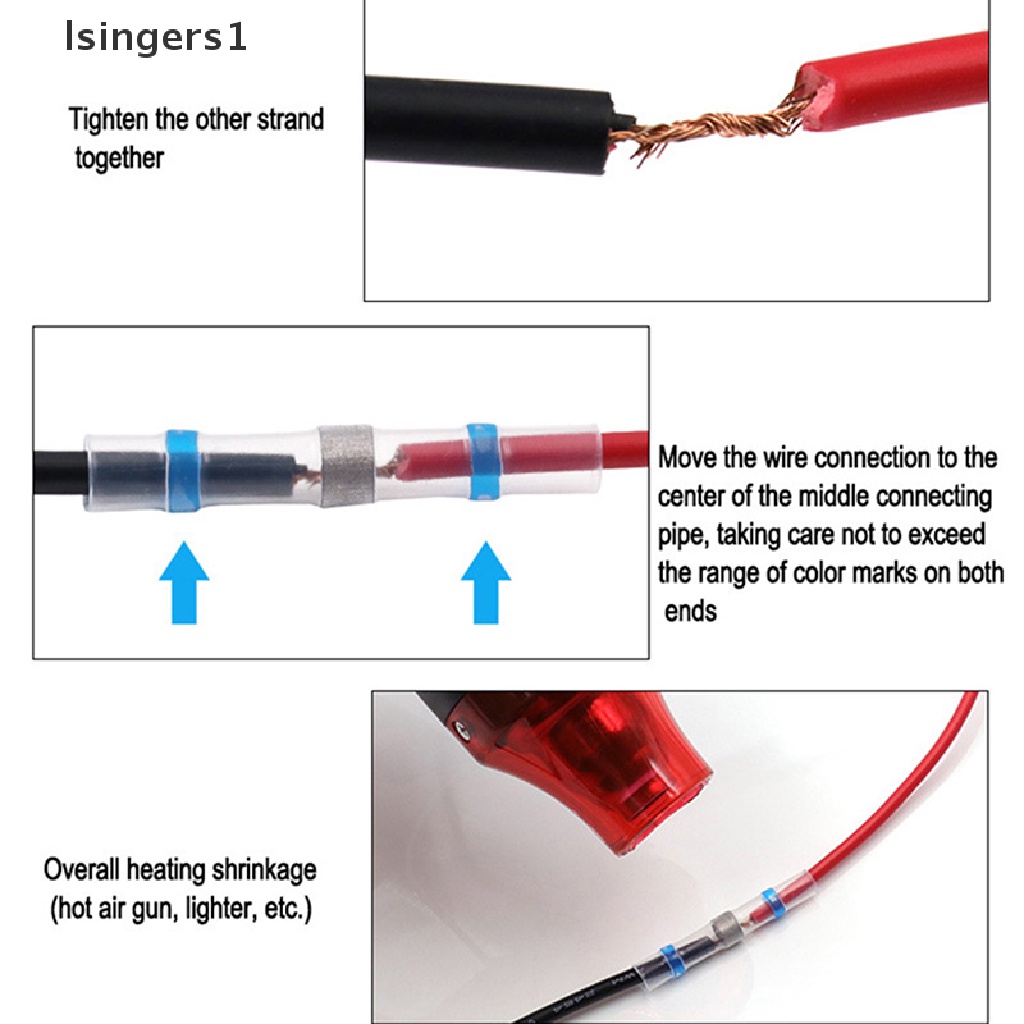 lsingers1

Tighten the other strand together

Move the wire connection to the center of the middle connecting pipe, taking care not to exceed the range of color marks on both ends

Overall heating shrinkage (hot air gun, lighter, etc.)