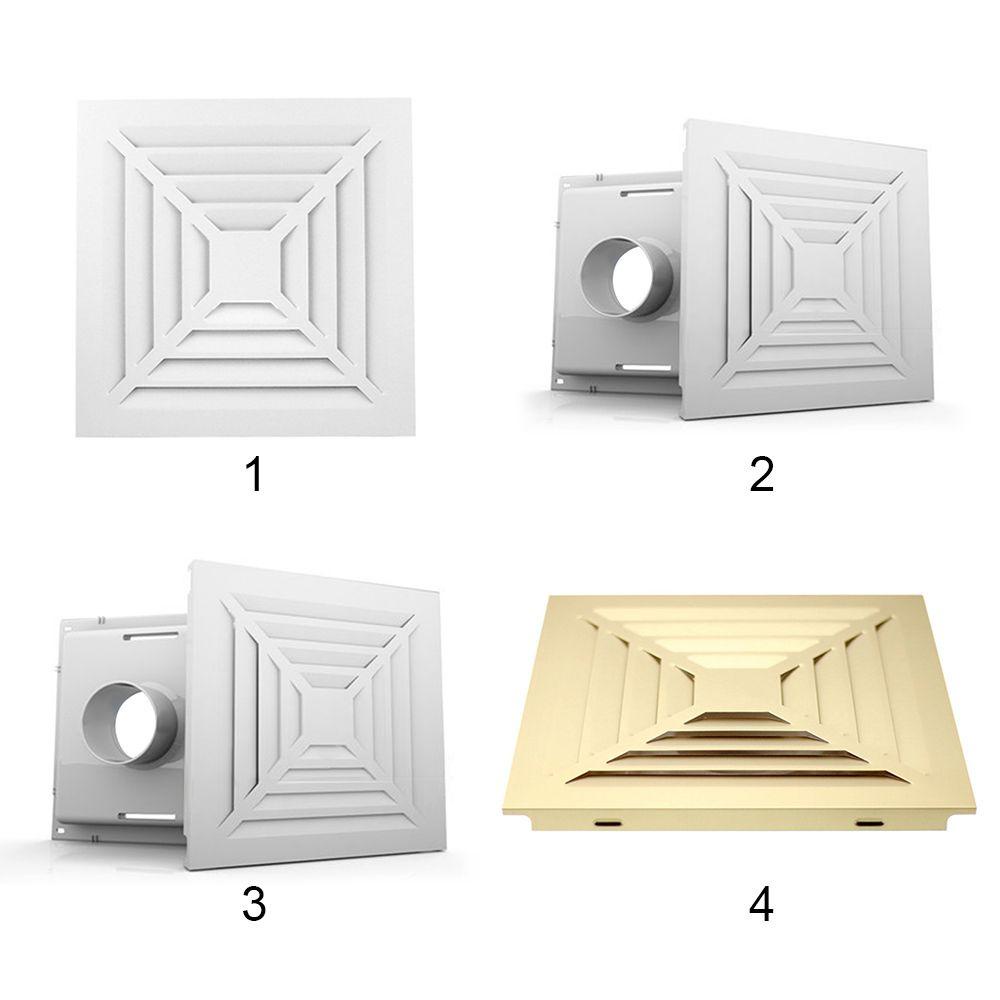 1

2

3

4