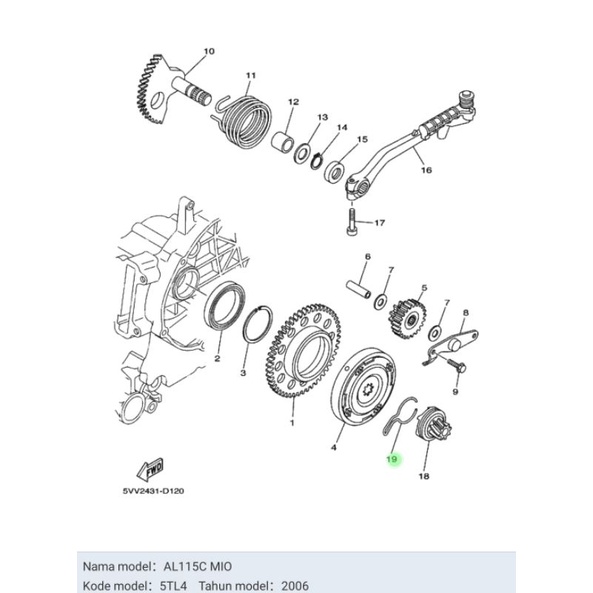 10
11
12
13
14
15
16
17
6
7
5
7
8
9
2
3
1
4
19
18
FWD
5VV2431-D120

Nama model: AL115C MIO
Kode model: 5TL4 Tahun model: 2006