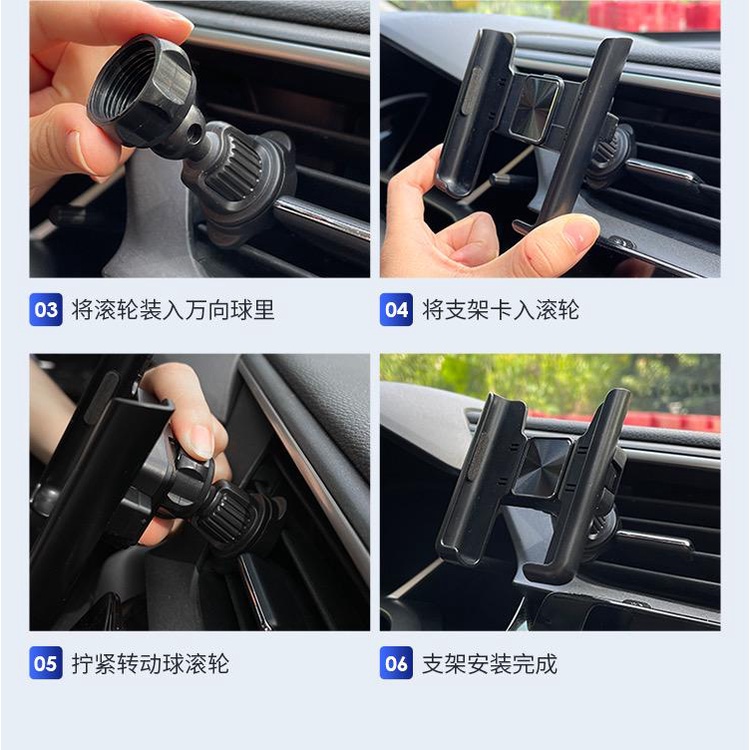 03 将滚轮装入万向球里

04 将支架卡入滚轮

05 拧紧转动球滚轮

06 支架安装完成