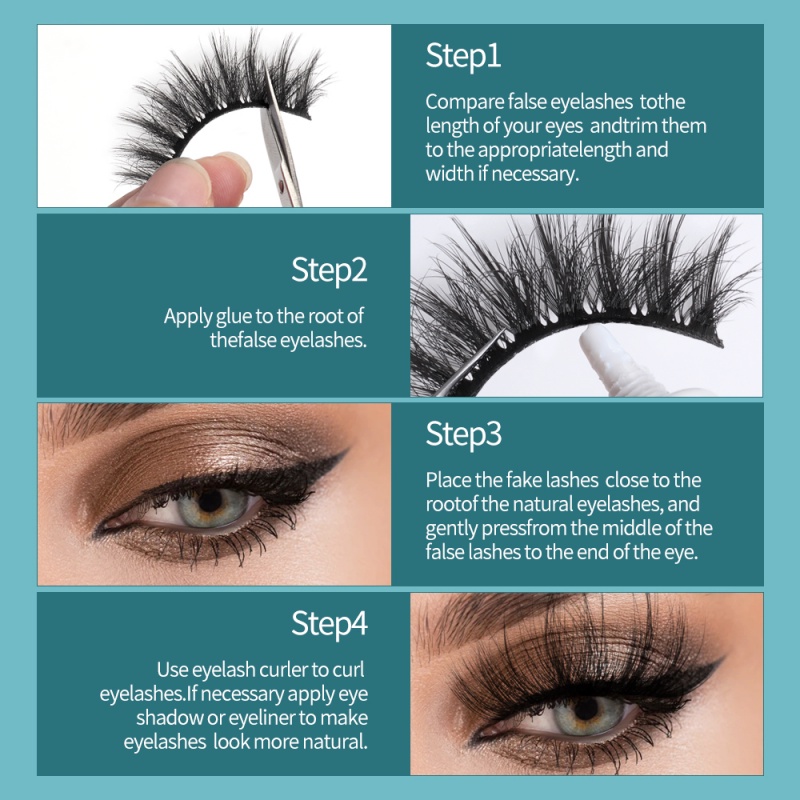 Step1

Compare false eyelashes tothe length of your eyes andtrim them to the appropriatelength and width if necessary.

Step2

Apply glue to the root of thefalse eyelashes.

Step3

Place the fake lashes close to the rootof the natural eyelashes, and gently pressfrom the middle of the false lashes to the end of the eye.

Step4

Use eyelash curler to curl eyelashes.If necessary apply eye shadow or eyeliner to make eyelashes look more natural.