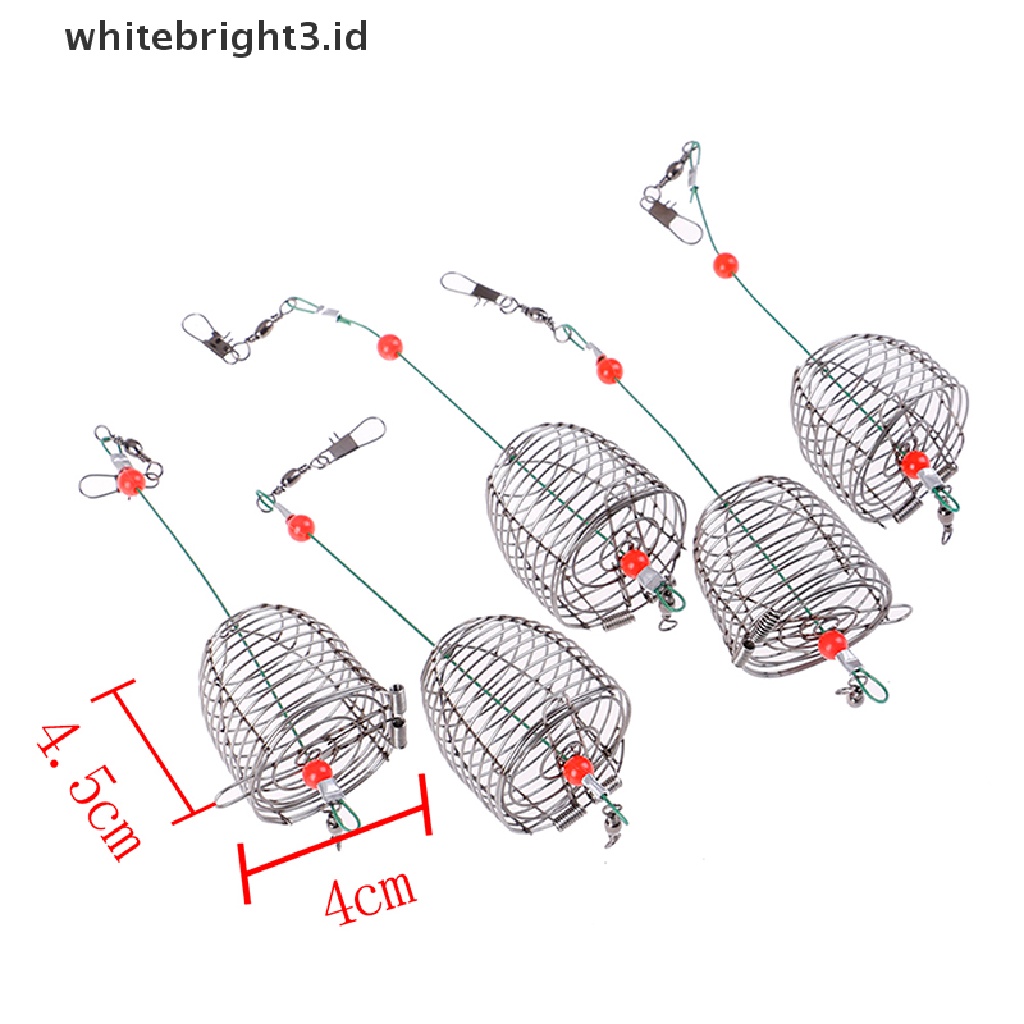 whitebright3.id

4.5cm

4cm