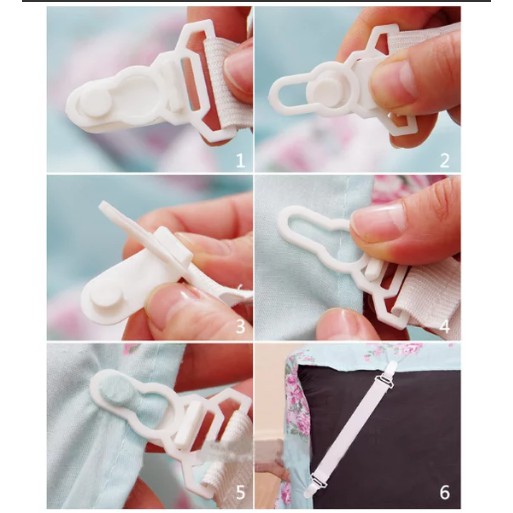 1
2
3
4
5
6