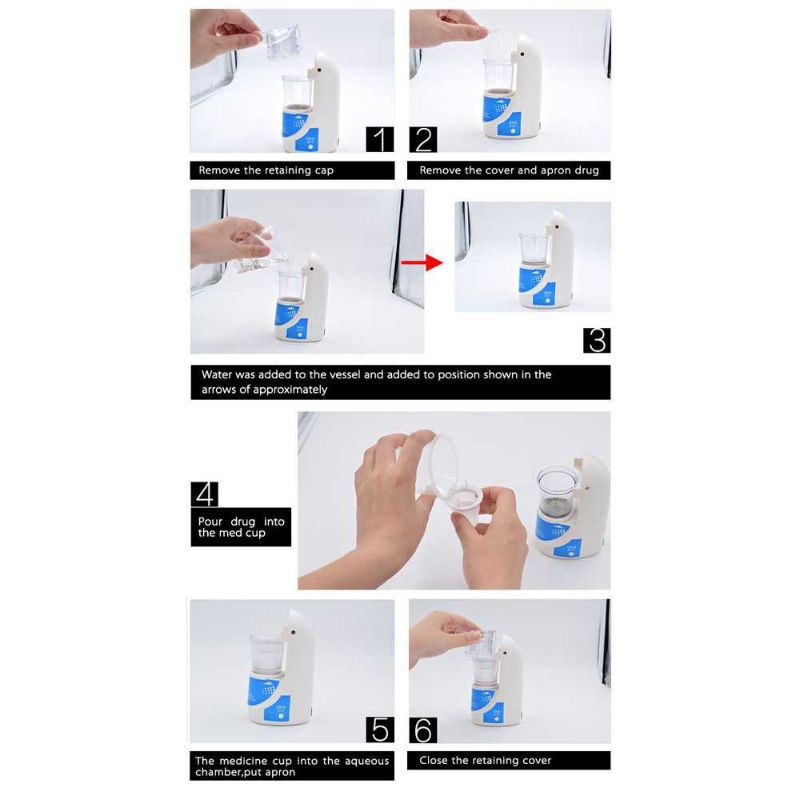 1

Remove the retaining cap

2

Remove the cover and apron drug

3

Water was added to the vessel and added to position shown in the arrows of approximately

4

Pour drug into the med cup

5

The medicine cup into the aqueous chamber,put apron

6

Close the retaining cover