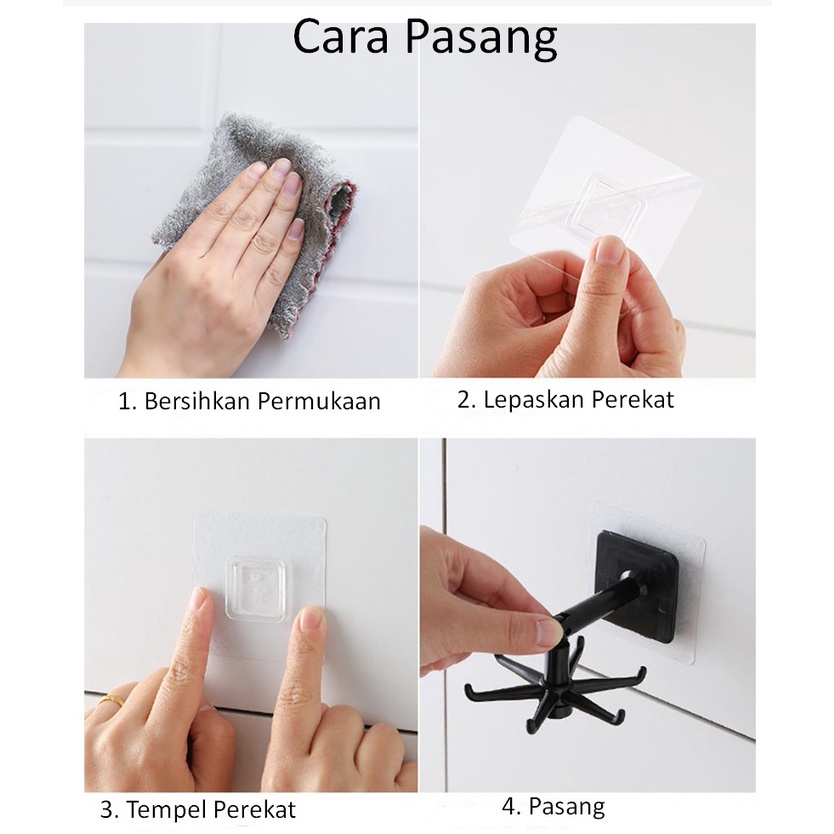 Cara Pasang

1. Bersihkan Permukaan

2. Lepaskan Perekat

3. Tempel Perekat

4. Pasang