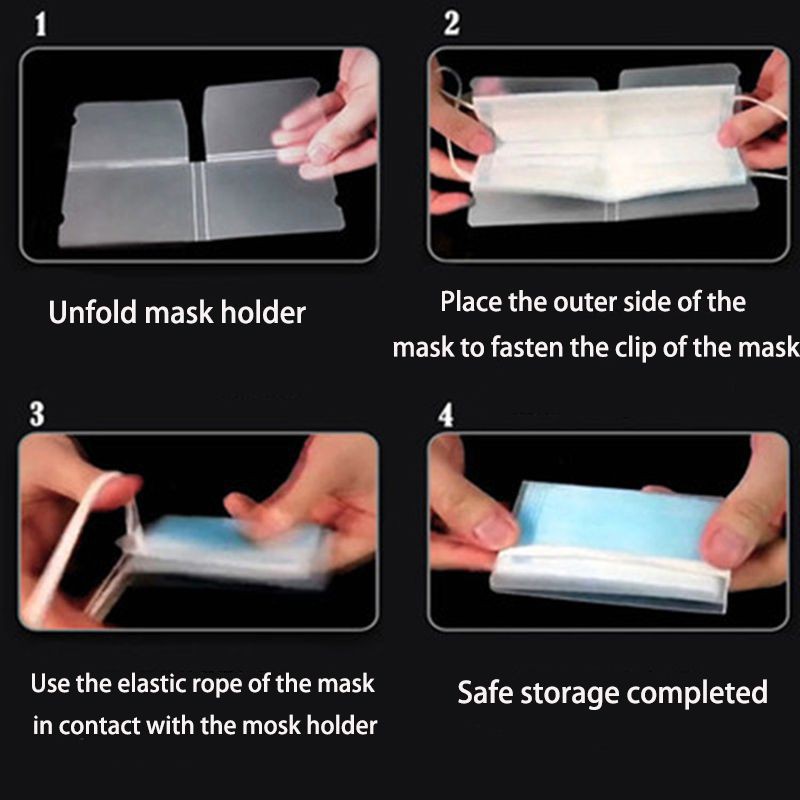 1

Unfold mask holder

2

Place the outer side of the mask to fasten the clip of the mask

3

Use the elastic rope of the mask in contact with the mosk holder

4

Safe storage completed