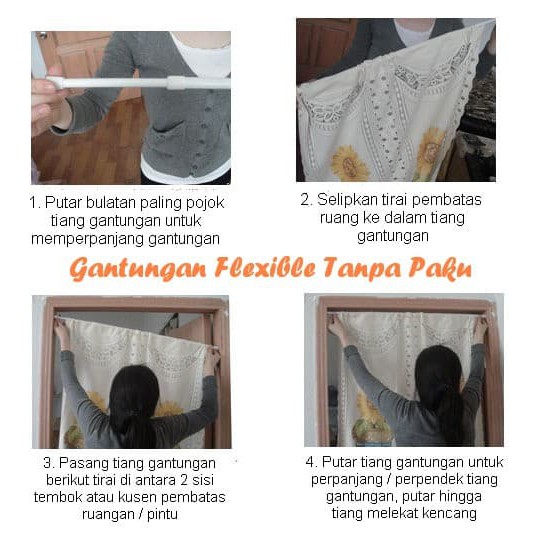 1. Putar bulatan paling pojok tiang gantungan untuk memperpanjang gantungan

2. Selipkan tirai pembatas ruang ke dalam tiang gantungan

Gantungan Flexible Tanpa Paku

3. Pasang tiang gantungan berikut tirai di antara 2 sisi tembok atau kusen pembatas ruangan / pintu

4. Putar tiang gantungan untuk perpanjang / perpendek tiang gantungan, putar hingga tiang melekat kencang