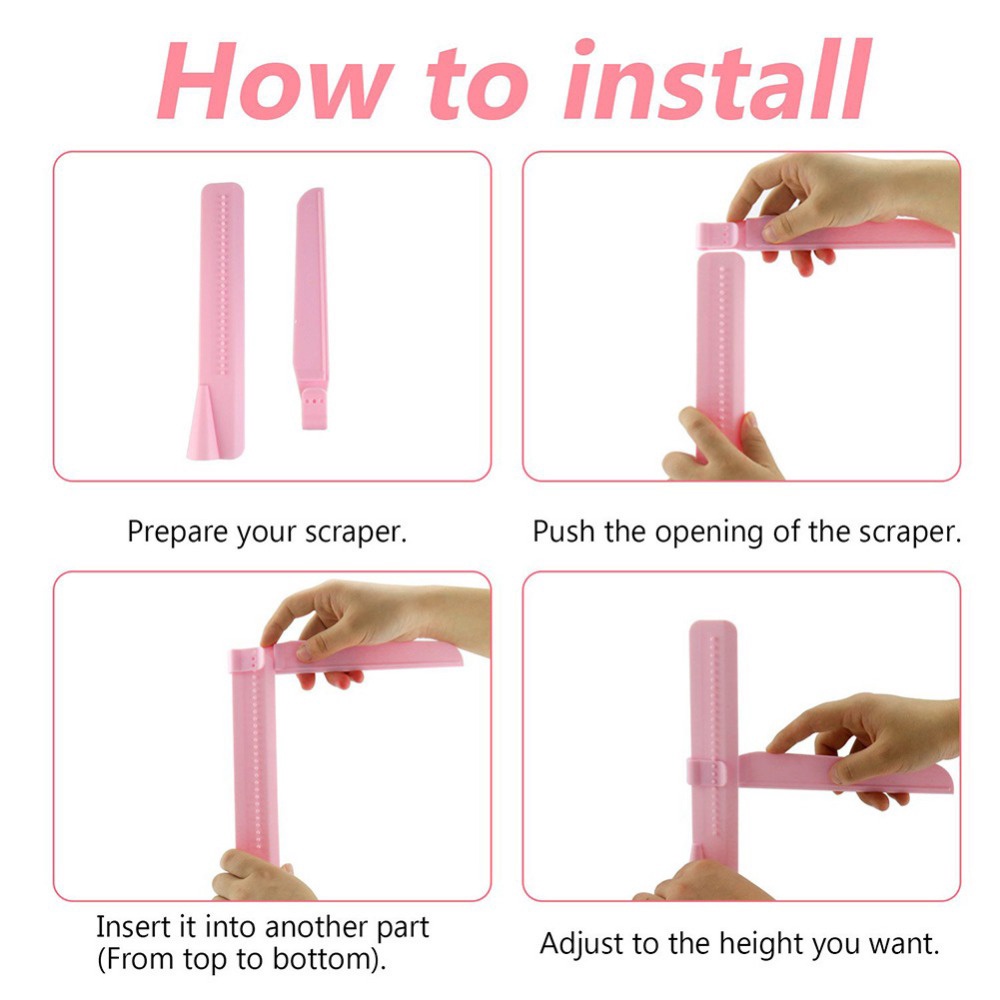 How to install

Prepare your scraper.

Push the opening of the scraper.

Insert it into another part (From top to bottom).

Adjust to the height you want.