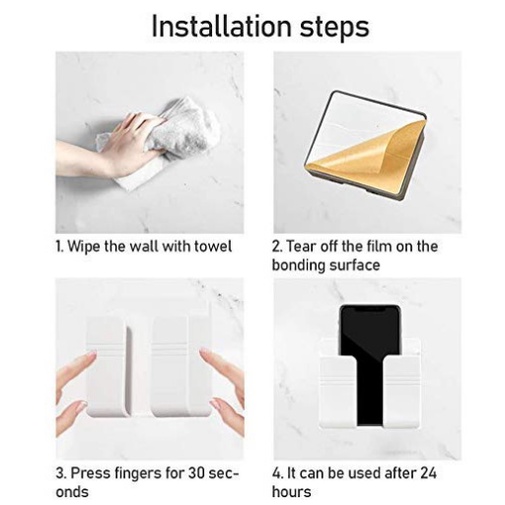 Installation steps

1. Wipe the wall with towel

2. Tear off the film on the bonding surface

3. Press fingers for 30 seconds

4. It can be used after 24 hours