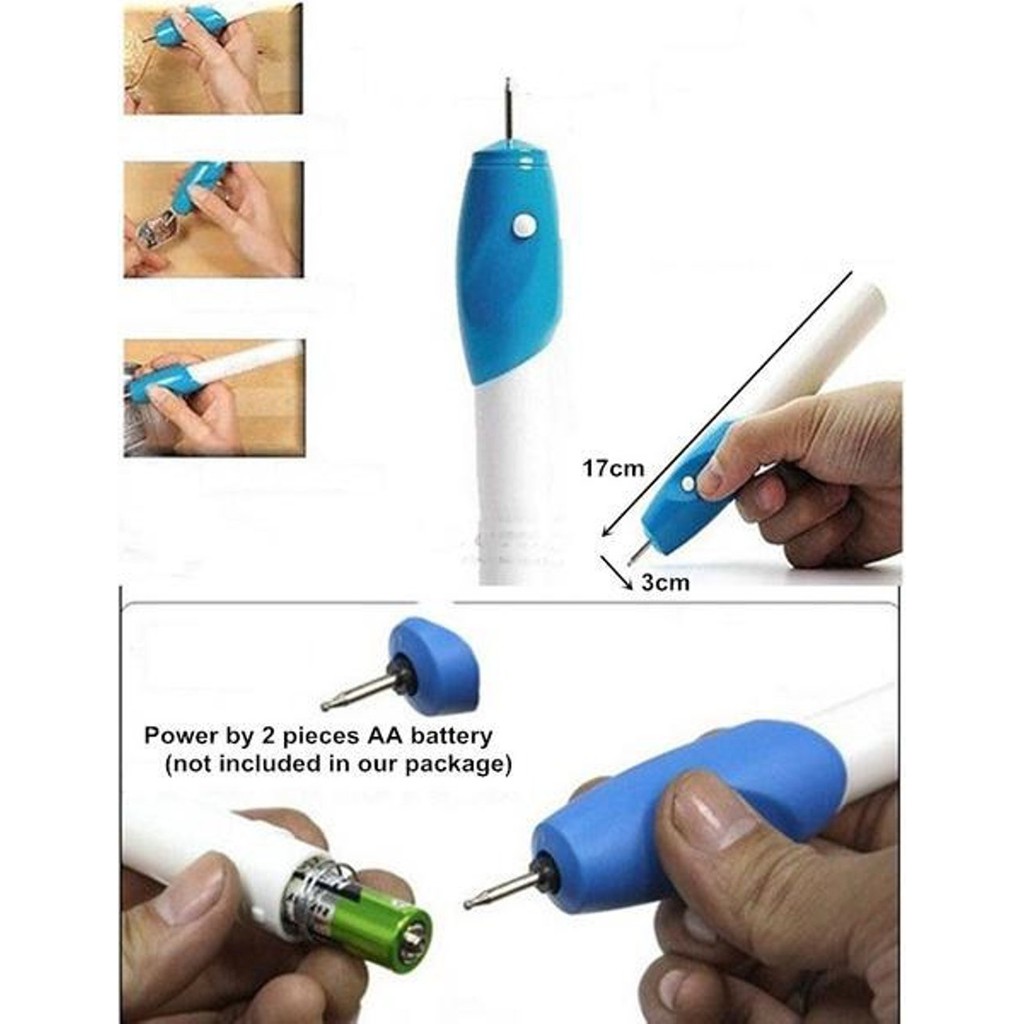 17cm

3cm

Power by 2 pieces AA battery
(not included in our package)