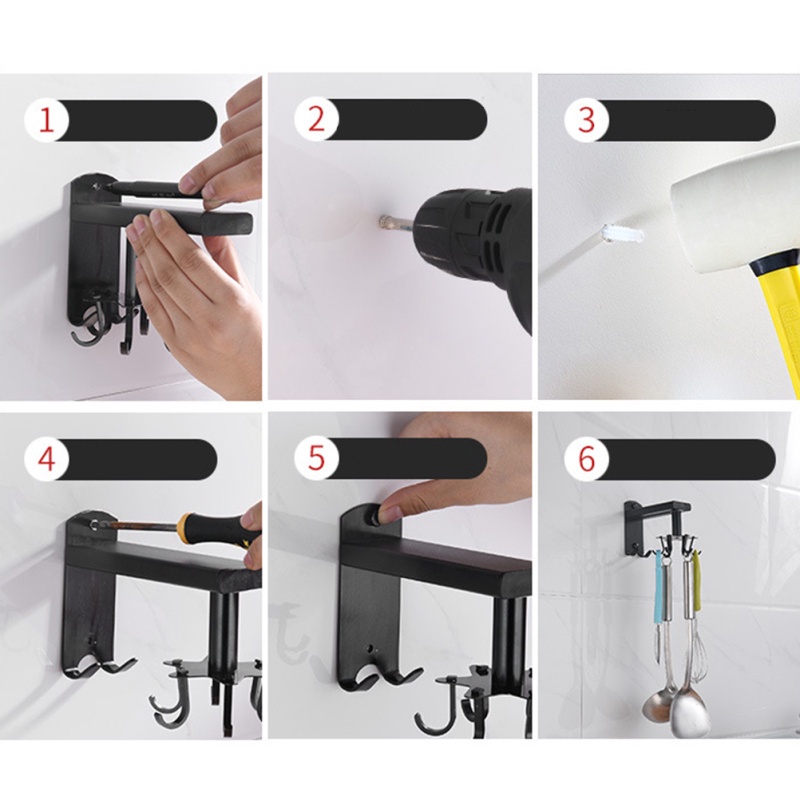 1

2

3

4

5

6