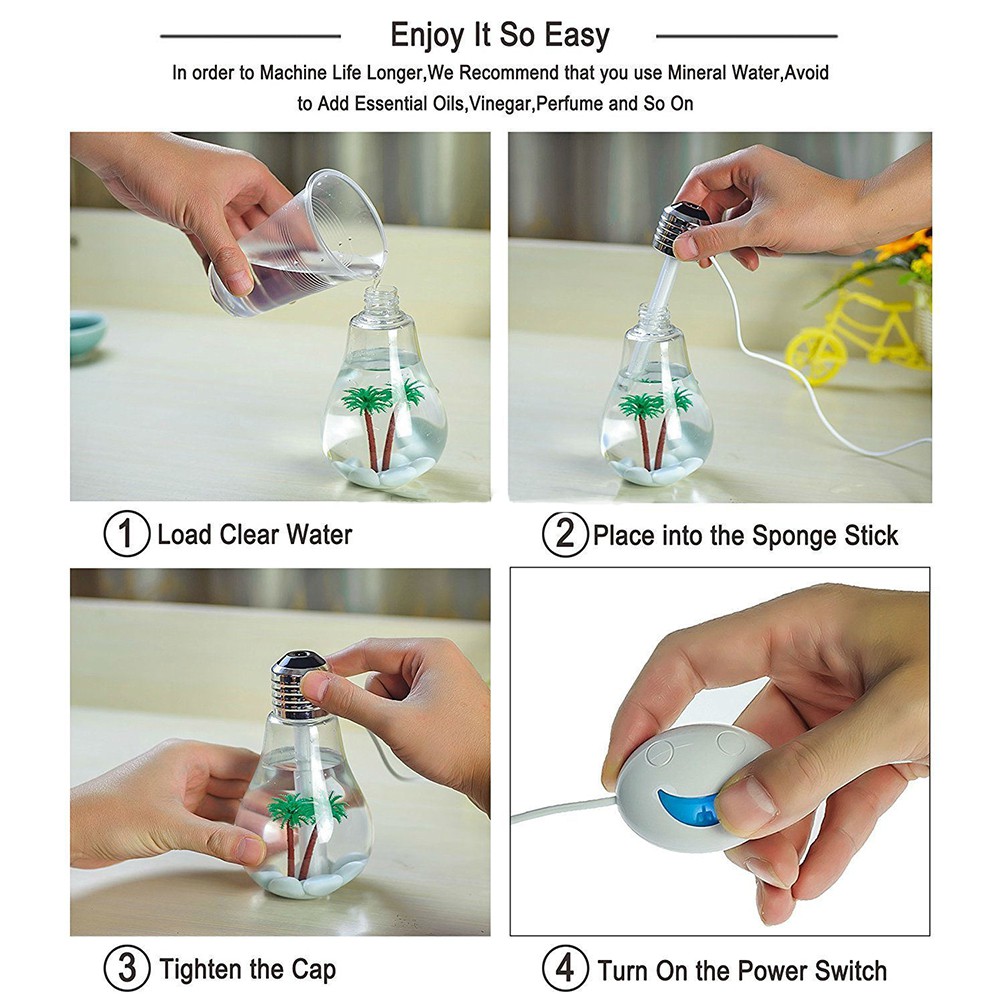 Enjoy It So Easy

In order to Machine Life Longer,We Recommend that you use Mineral Water,Avoid to Add Essential Oils,Vinegar,Perfume and So On

① Load Clear Water

② Place into the Sponge Stick

③ Tighten the Cap

④ Turn On the Power Switch