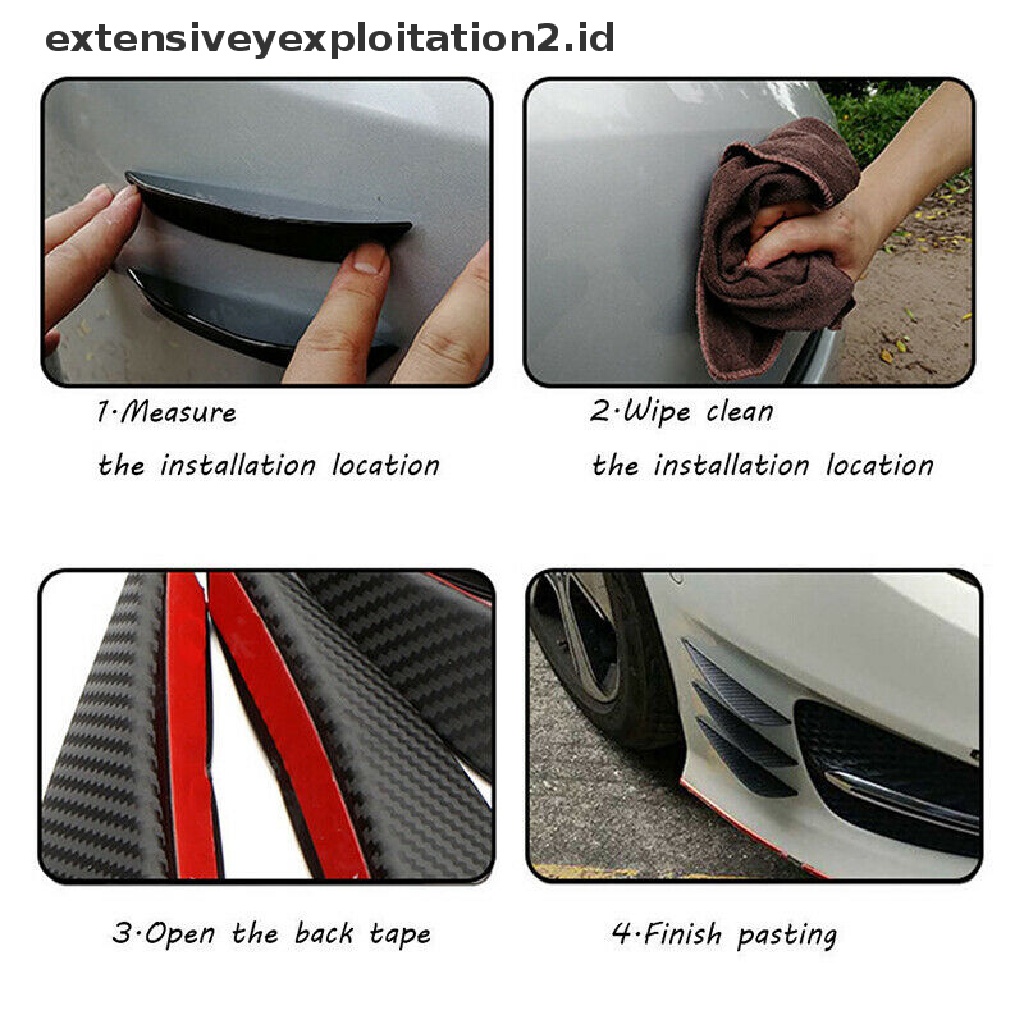 extensiveyexploitation2.id

1·Measure
the installation location

2·Wipe clean
the installation location

3·Open the back tape

4·Finish pasting