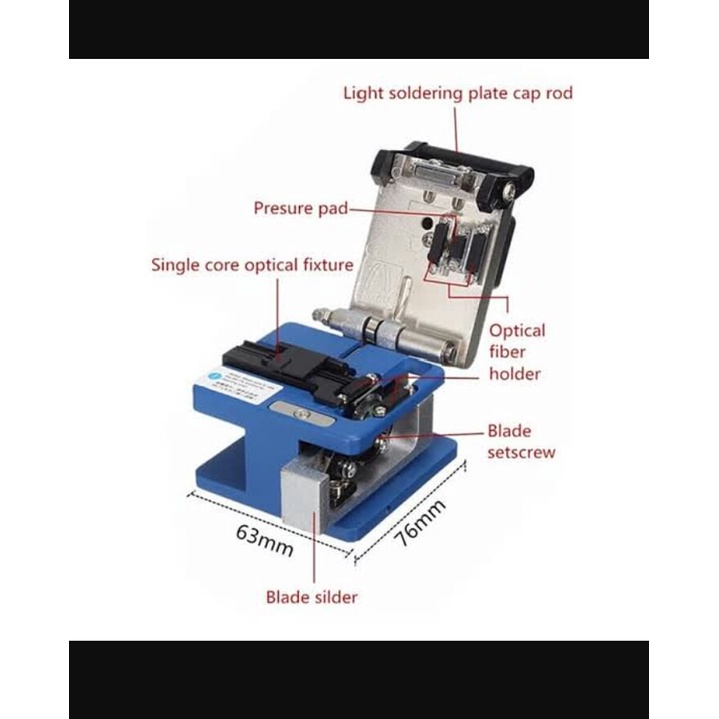 Light soldering plate cap rod

Presure pad

Single core optical fixture

Optical fiber holder

Blade setscrew

63mm

76mm

Blade silder