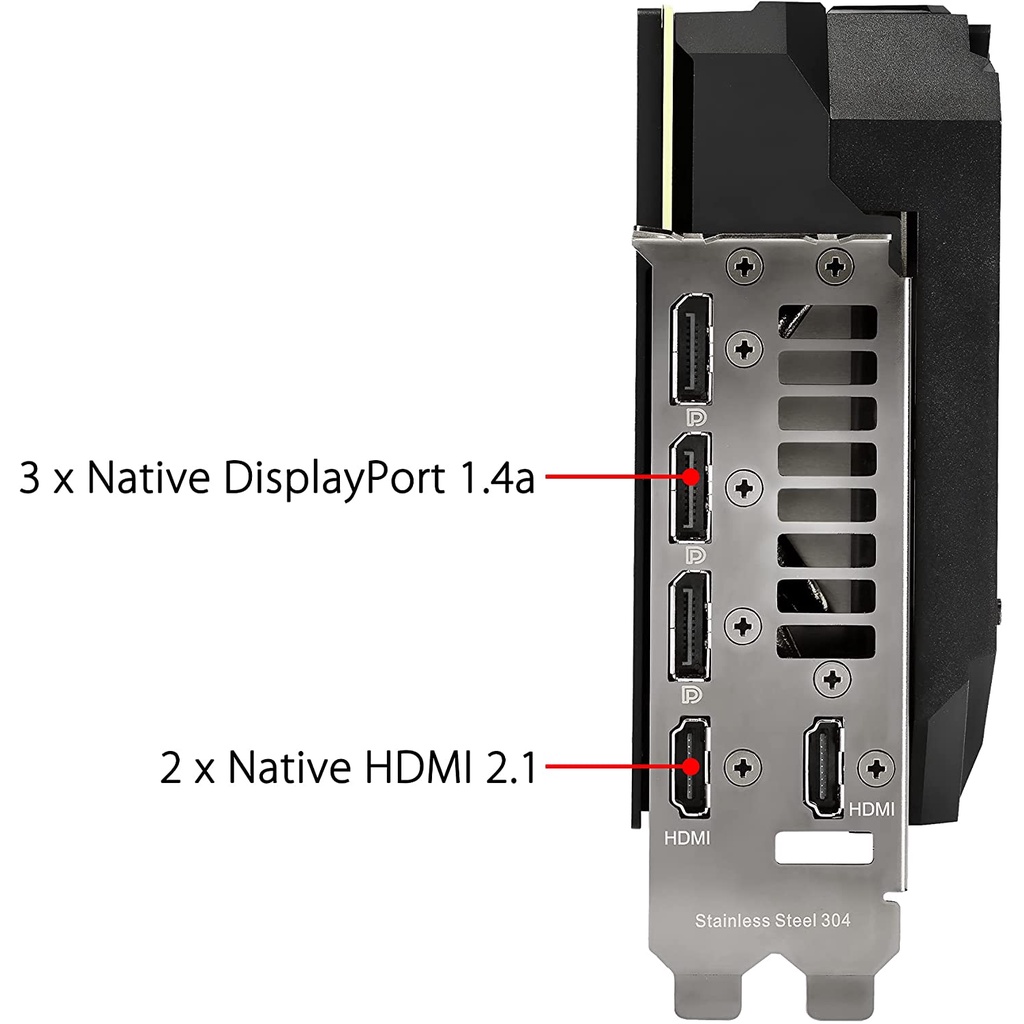 3 x Native DisplayPort 1.4a

2 x Native HDMI 2.1

HDMI

HDMI

Stainless Steel 304