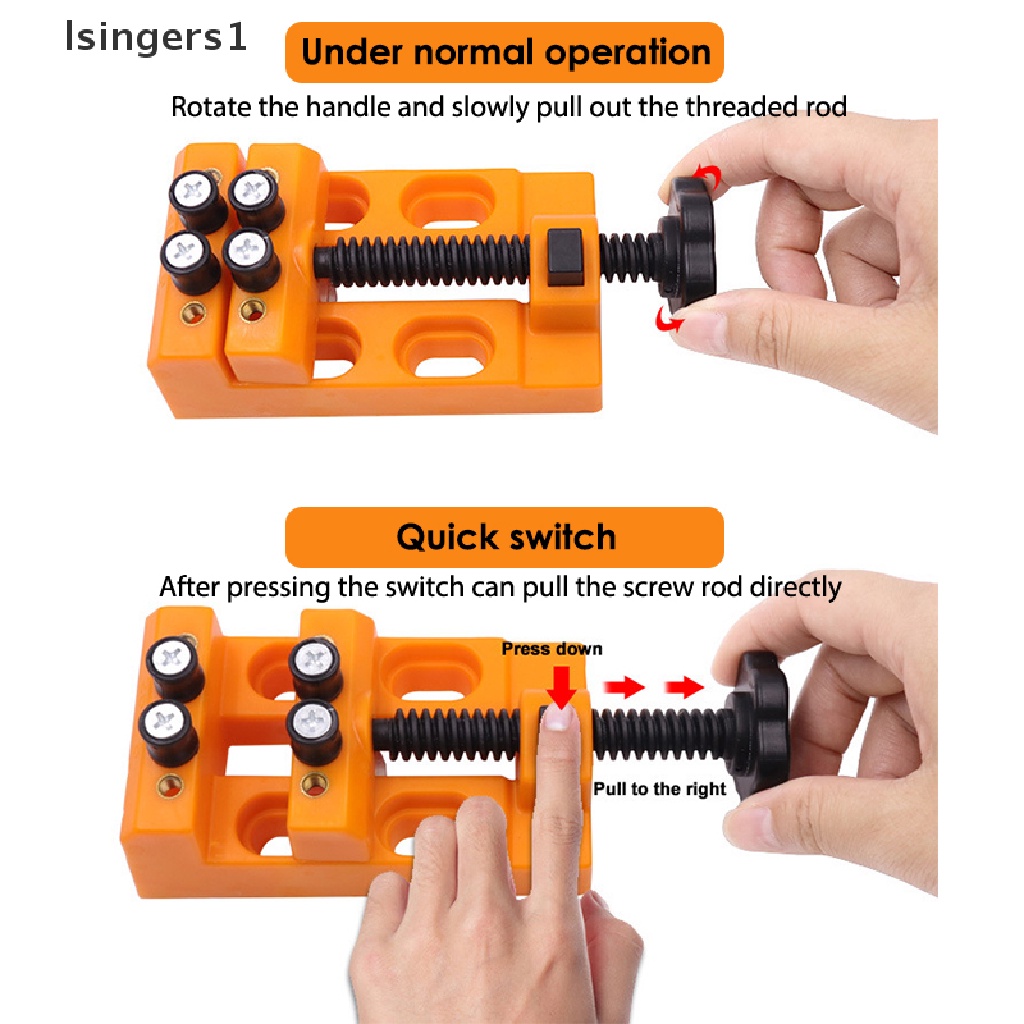 lsingers1

Under normal operation

Rotate the handle and slowly pull out the threaded rod

Quick switch

After pressing the switch can pull the screw rod directly

Press down

Pull to the right