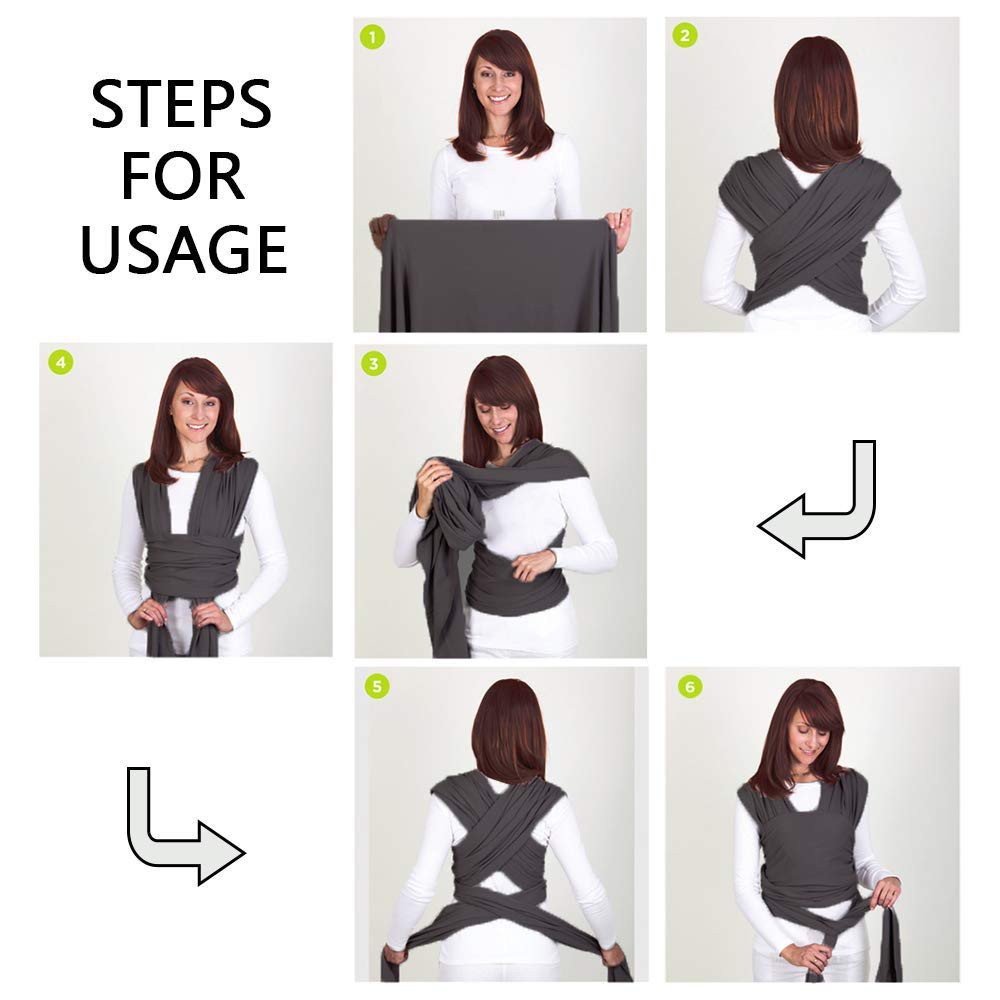 STEPS FOR USAGE

1

2

4

3

5

6