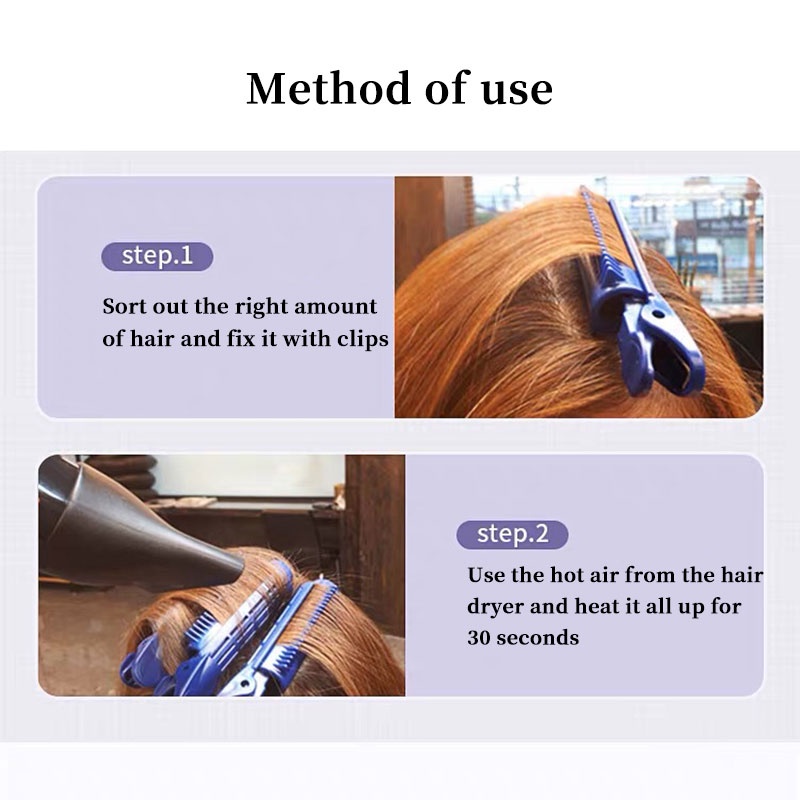 Method of use

step.1

Sort out the right amount of hair and fix it with clips

step.2

Use the hot air from the hair dryer and heat it all up for 30 seconds