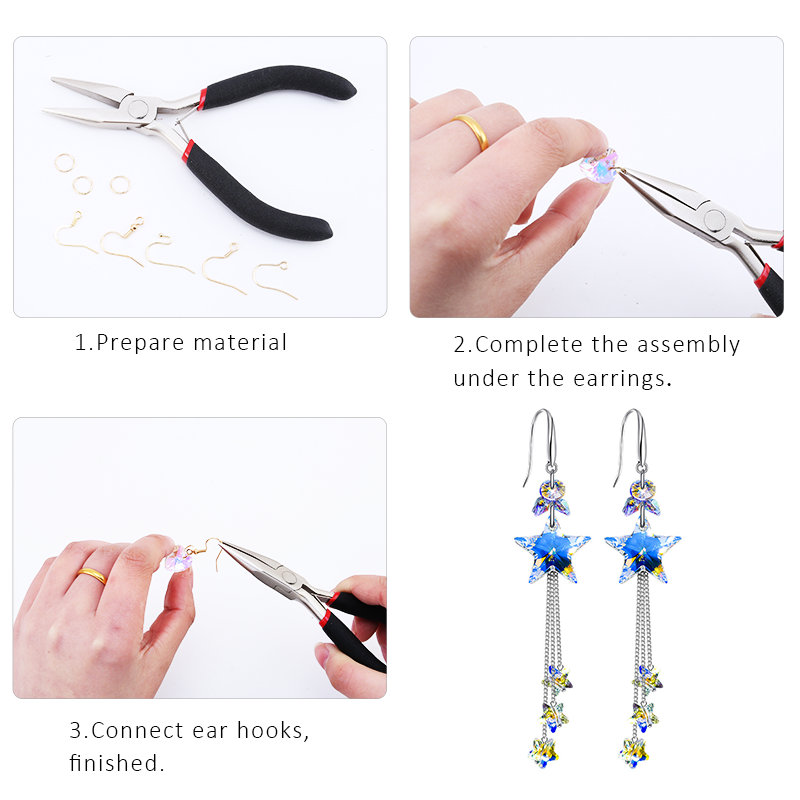 1.Prepare material

2.Complete the assembly under the earrings.

3.Connect ear hooks, finished.