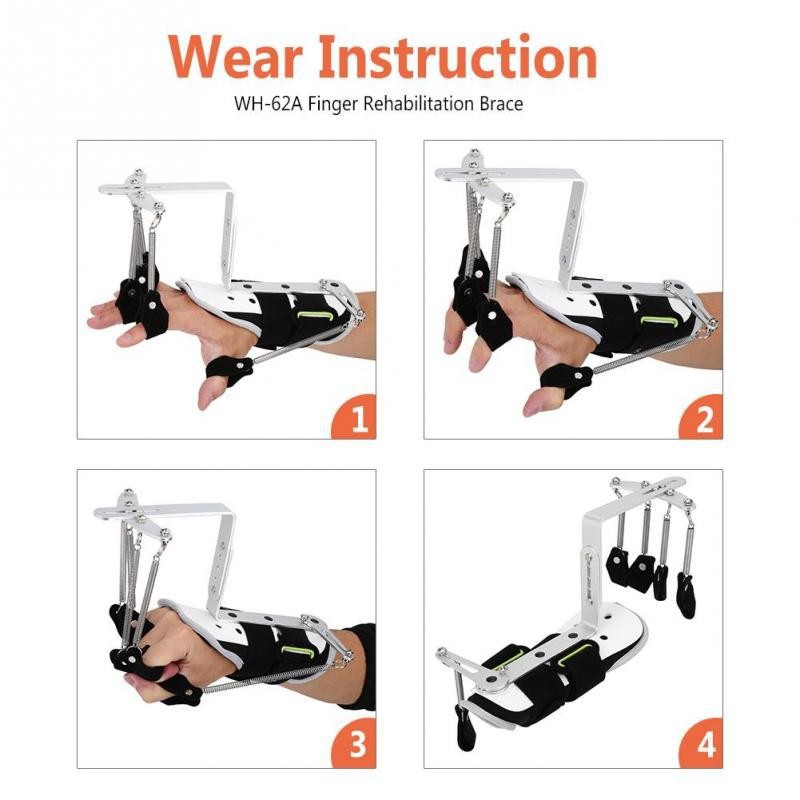 Wear Instruction

WH-62A Finger Rehabilitation Brace

1

2

3

4