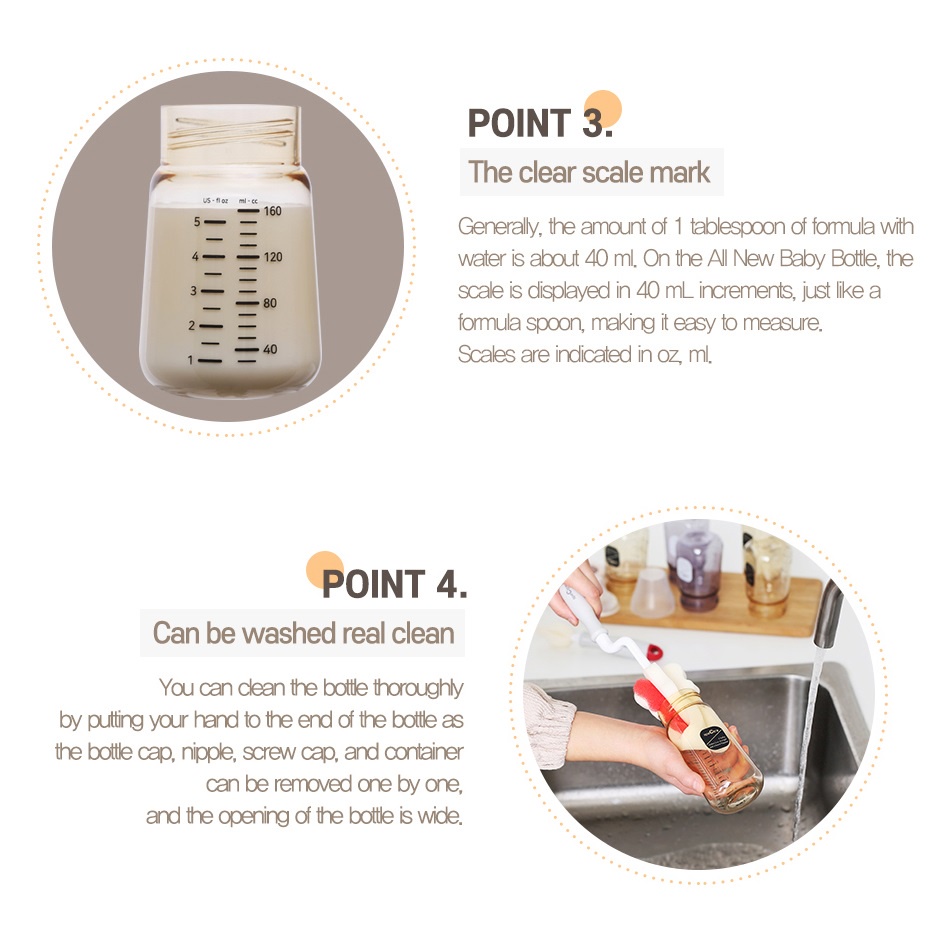 US - fl oz
ml - cc
5
4
3
2
1
160
120
80
40

POINT 3.

The clear scale mark

Generally, the amount of 1 tablespoon of formula with water is about 40 ml. On the All New Baby Bottle, the scale is displayed in 40 mL increments, just like a formula spoon, making it easy to measure.
Scales are indicated in oz, ml.

POINT 4.

Can be washed real clean

You can clean the bottle thoroughly by putting your hand to the end of the bottle as the bottle cap, nipple, screw cap, and container can be removed one by one, and the opening of the bottle is wide.