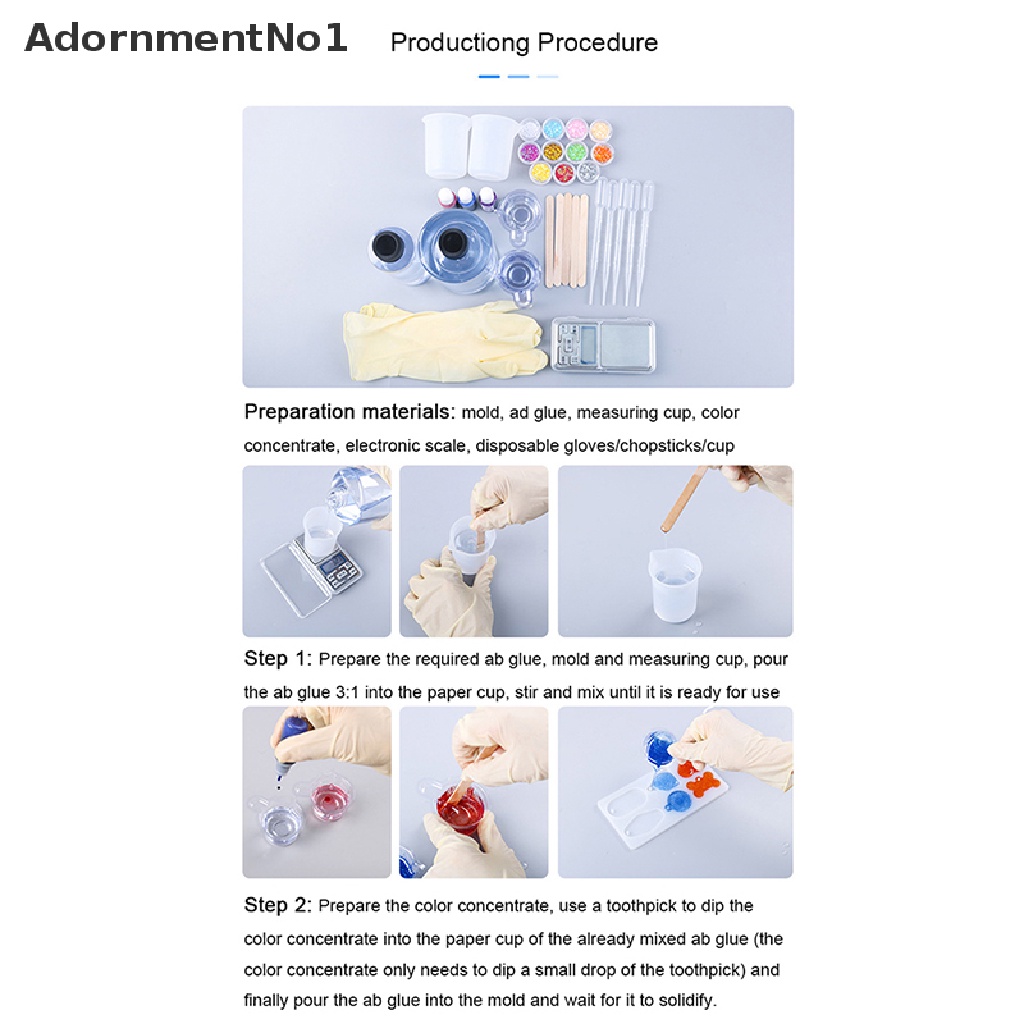 AdornmentNo1

Productiong Procedure

Preparation materials: mold, ad glue, measuring cup, color concentrate, electronic scale, disposable gloves/chopsticks/cup

Step 1: Prepare the required ab glue, mold and measuring cup, pour the ab glue 3:1 into the paper cup, stir and mix until it is ready for use

Step 2: Prepare the color concentrate, use a toothpick to dip the color concentrate into the paper cup of the already mixed ab glue (the color concentrate only needs to dip a small drop of the toothpick) and finally pour the ab glue into the mold and wait for it to solidify.