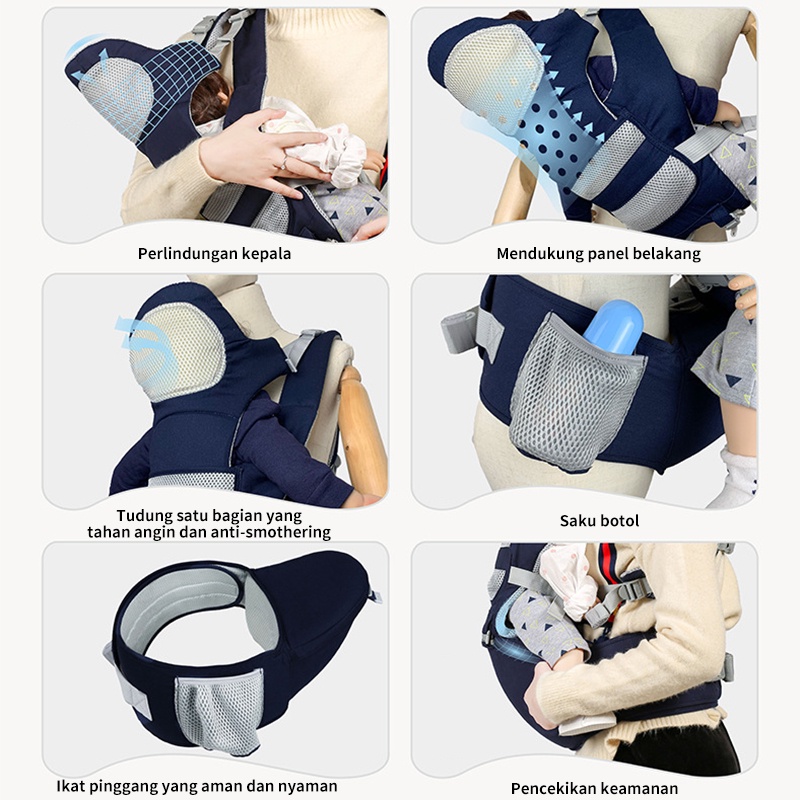 Perlindungan kepala

Mendukung panel belakang

Tudung satu bagian yang tahan angin dan anti-smothering

Saku botol

Ikat pinggang yang aman dan nyaman

Pencekikan keamanan