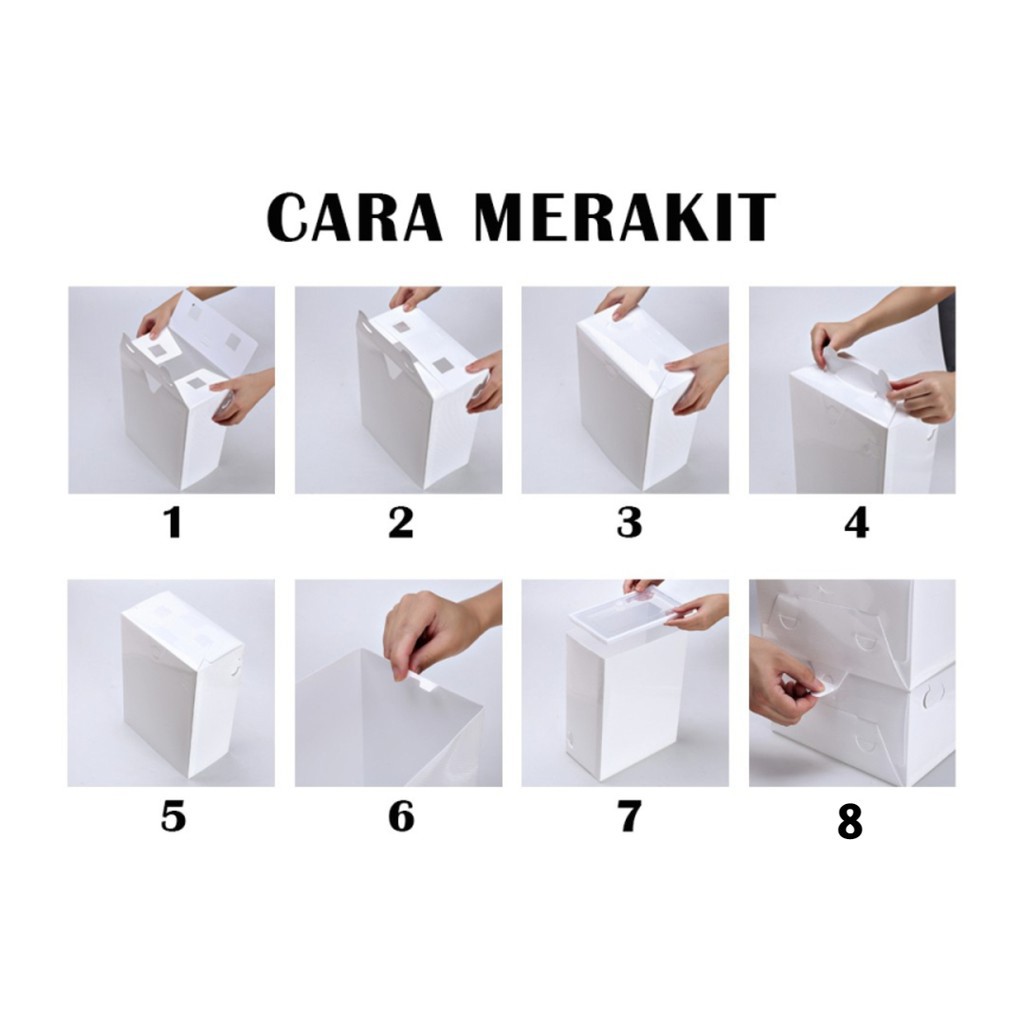 CARA MERAKIT

1

2

3

4

5

6

7

8