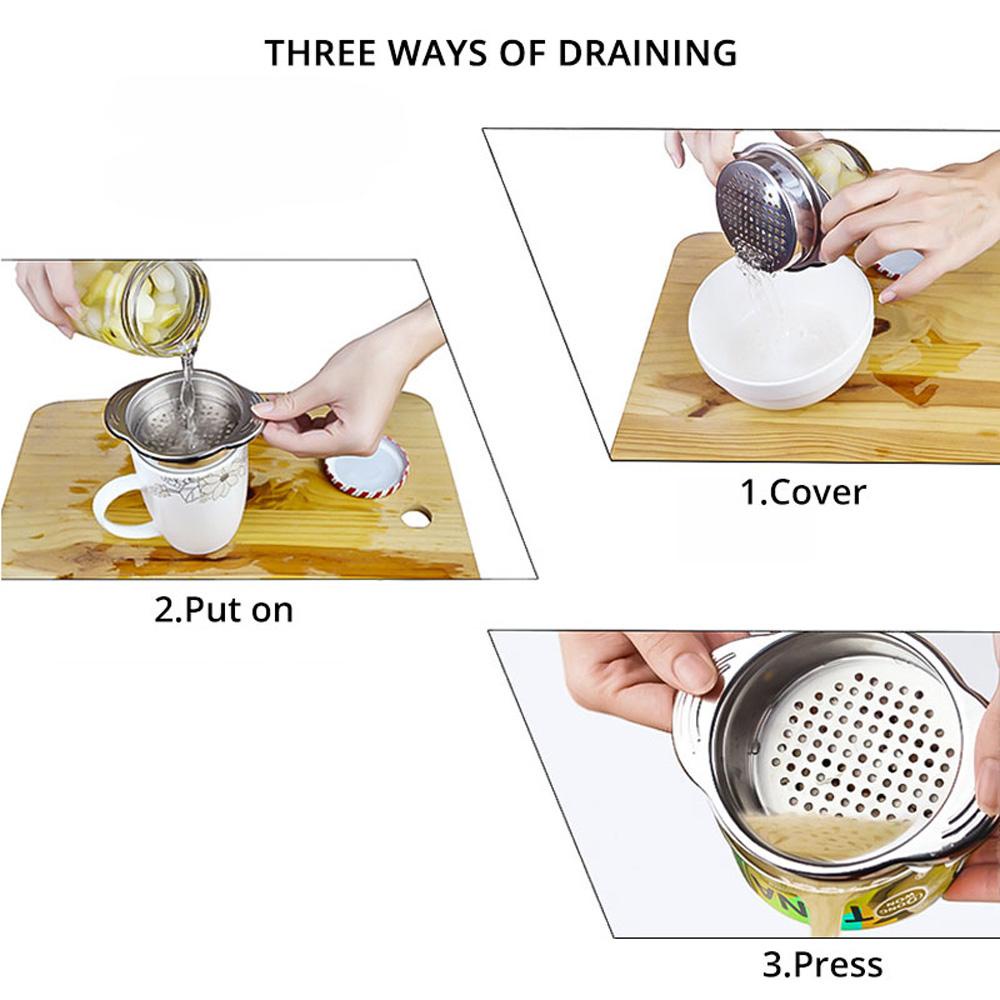 THREE WAYS OF DRAINING

1.Cover

2.Put on

3.Press