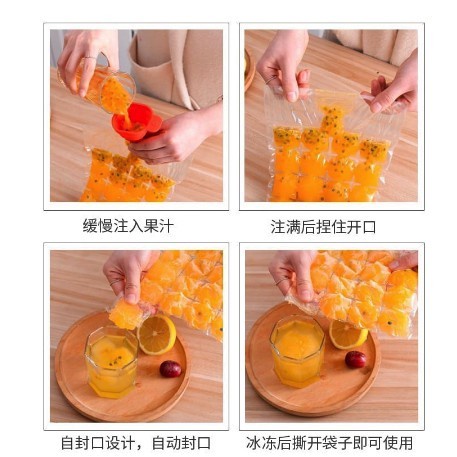 缓慢注入果汁

注满后捏住开口

自封口设计，自动封口

冰冻后撕开袋子即可使用