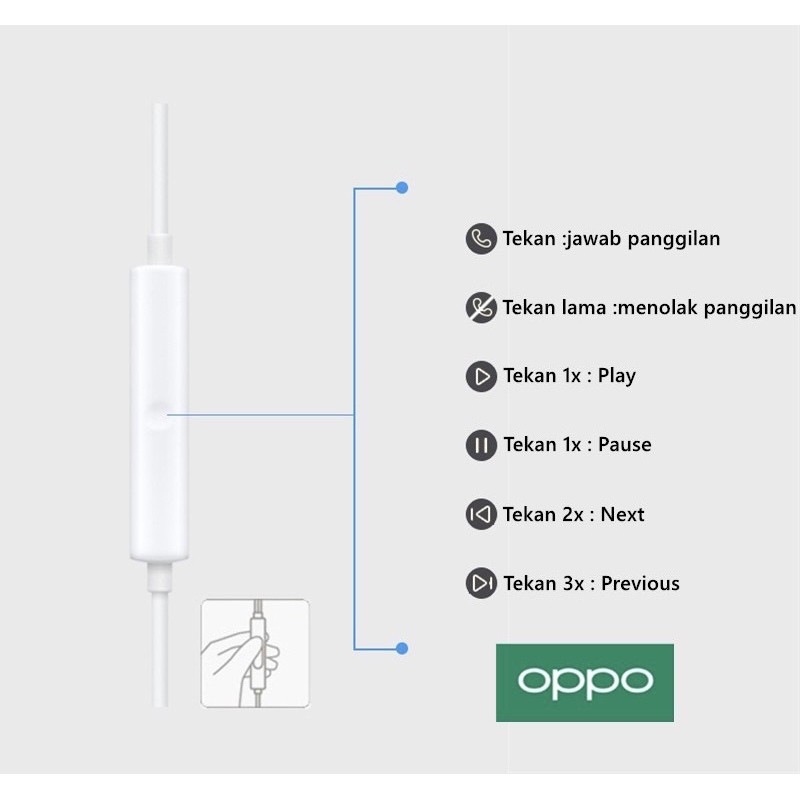 Tekan :jawab panggilan

Tekan lama :menolak panggilan

Tekan 1x : Play

Tekan 1x : Pause

Tekan 2x : Next

Tekan 3x : Previous

oppo