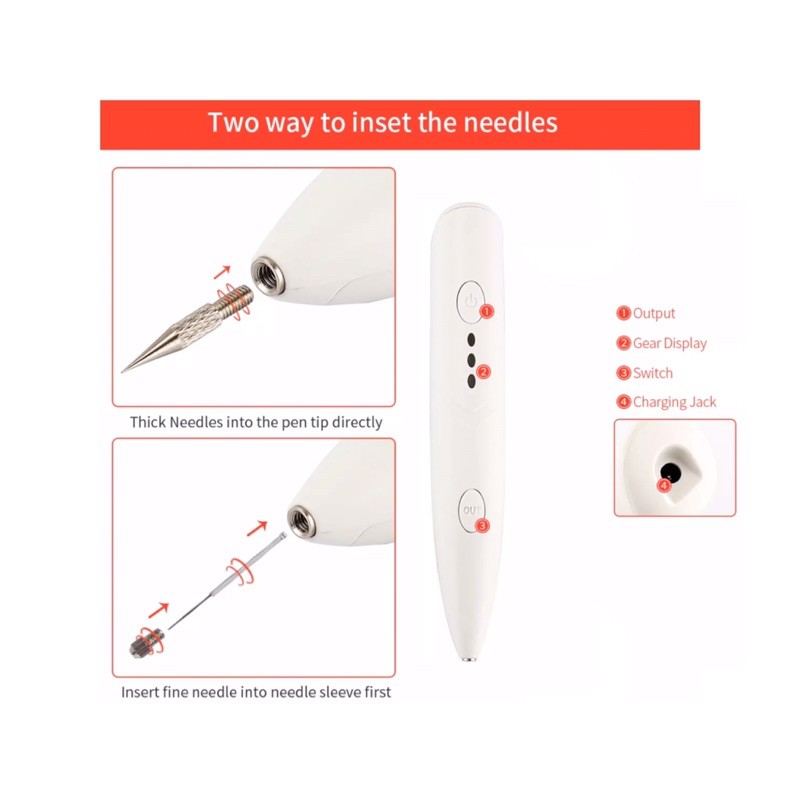 Two way to inset the needles

Thick Needles into the pen tip directly

Insert fine needle into needle sleeve first

1
2
OUT
3

1 Output
2 Gear Display
3 Switch
4 Charging Jack

4