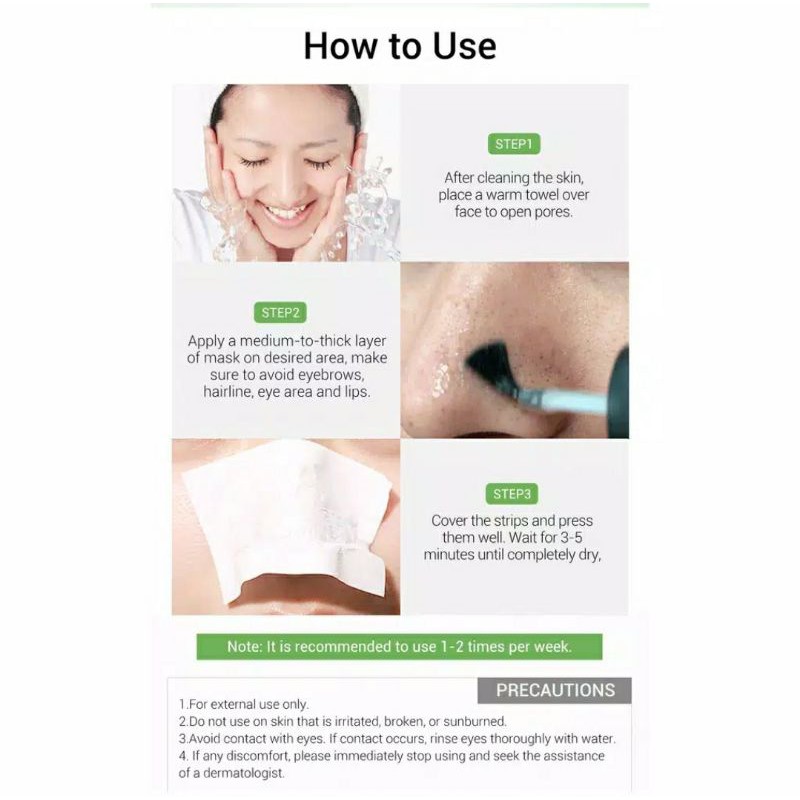 How to Use

STEP1

After cleaning the skin, place a warm towel over face to open pores.

STEP2

Apply a medium-to-thick layer of mask on desired area, make sure to avoid eyebrows, hairline, eye area and lips.

STEP3

Cover the strips and press them well. Wait for 3-5 minutes until completely dry,

Note: It is recommended to use 1-2 times per week.

PRECAUTIONS

1.For external use only.
2.Do not use on skin that is irritated, broken, or sunburned.
3.Avoid contact with eyes. If contact occurs, rinse eyes thoroughly with water.
4. If any discomfort, please immediately stop using and seek the assistance of a dermatologist.