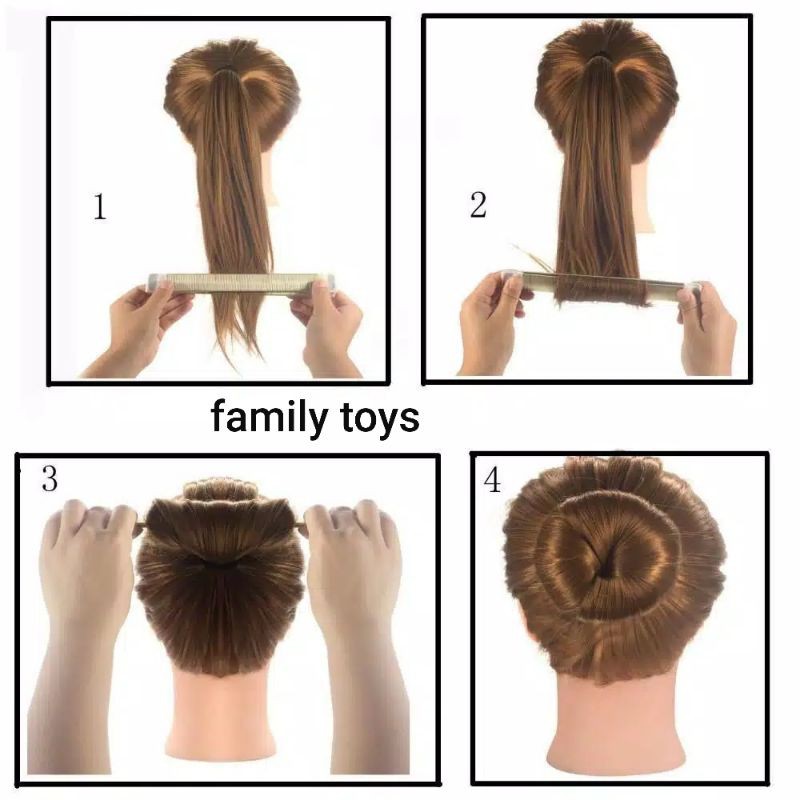 1

2

family toys

3

4