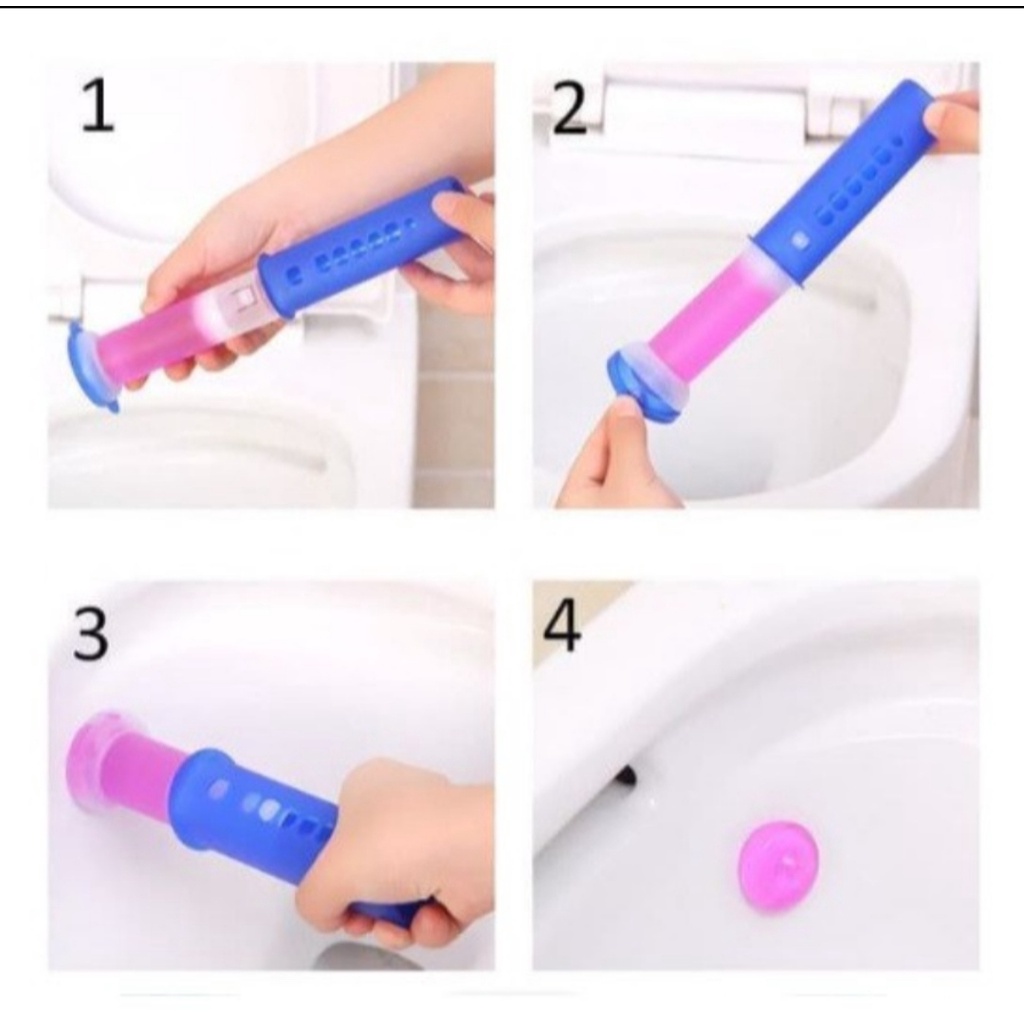 1

2

3

4