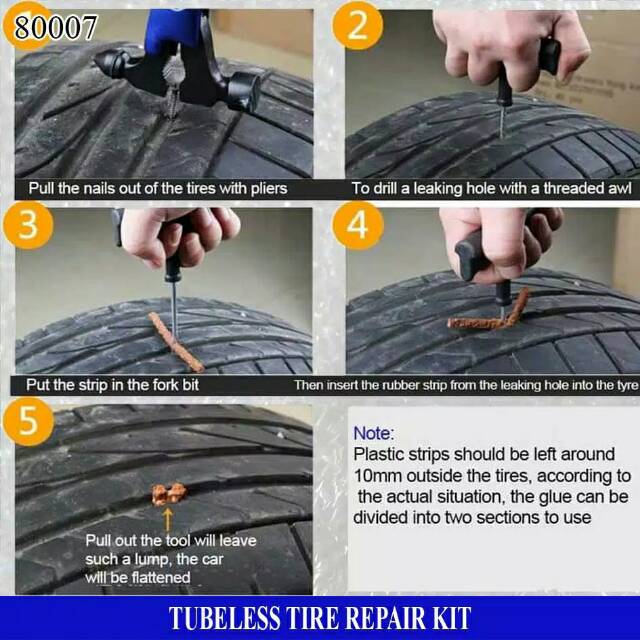 80007

Pull the nails out of the tires with pliers

2

To drill a leaking hole with a threaded awl

3

Put the strip in the fork bit

4

Then insert the rubber strip from the leaking hole into the tyre

5

Pull out the tool will leave such a lump, the car will be flattened

Note:
Plastic strips should be left around 10mm outside the tires, according to the actual situation, the glue can be divided into two sections to use

TUBELESS TIRE REPAIR KIT