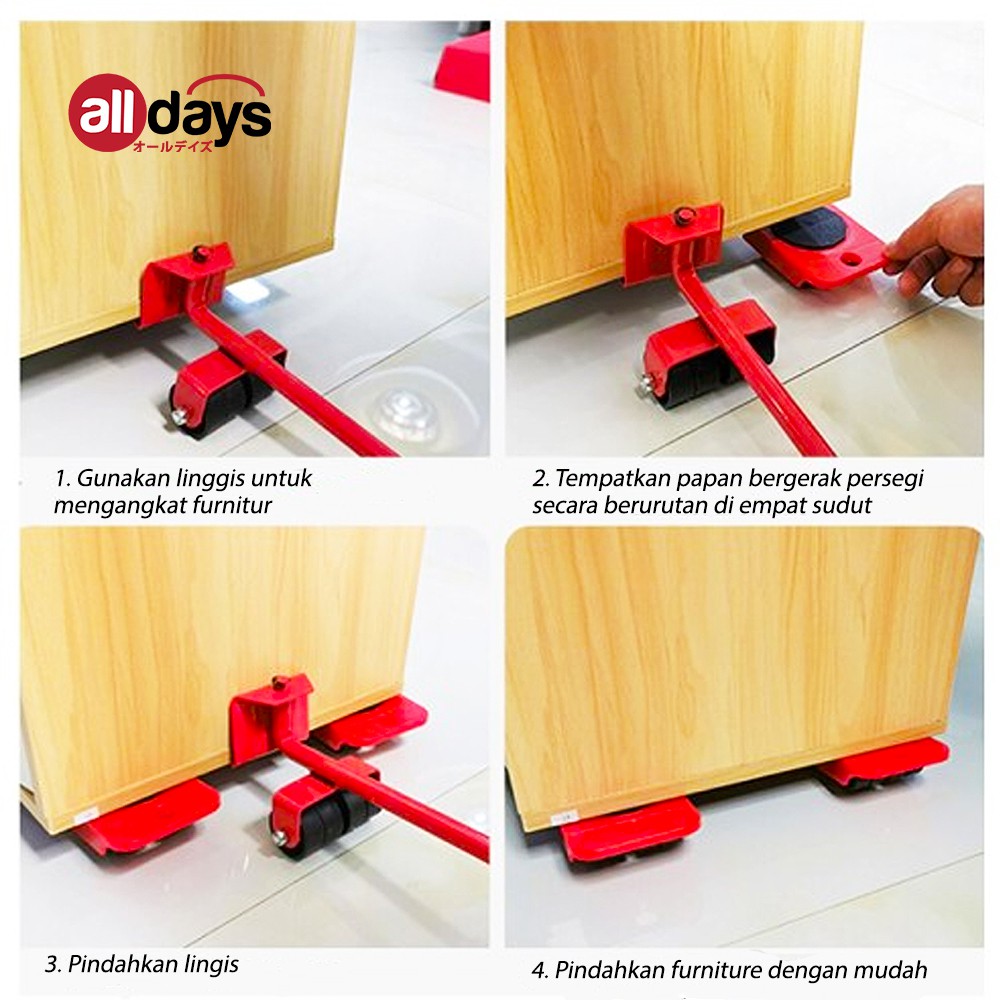 alldays
オールデイズ

1. Gunakan linggis untuk mengangkat furnitur

2. Tempatkan papan bergerak persegi secara berurutan di empat sudut

3. Pindahkan lingis

4. Pindahkan furniture dengan mudah