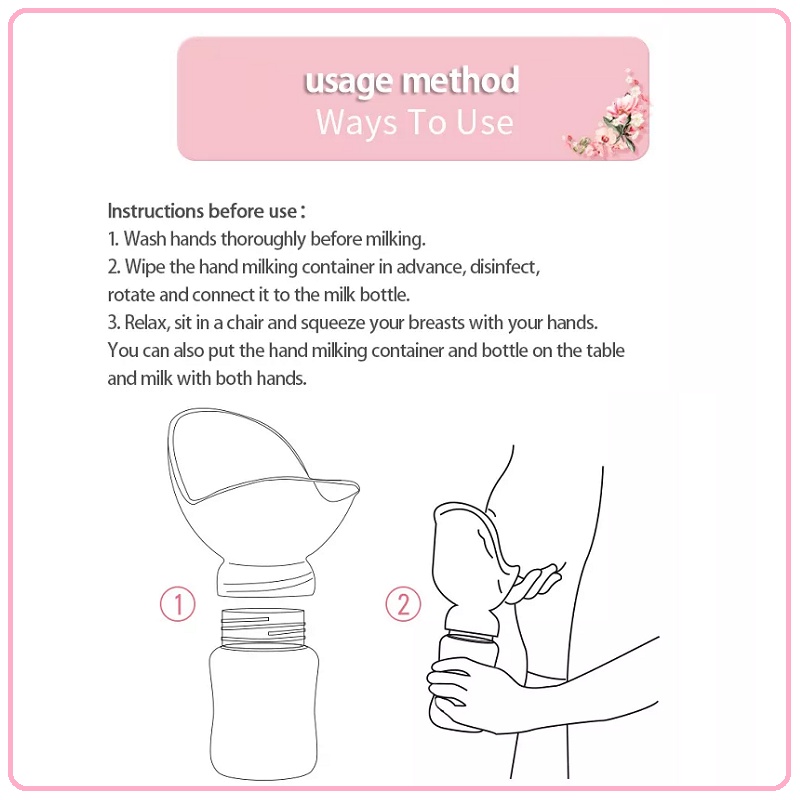 usage method
Ways To Use

Instructions before use：
1. Wash hands thoroughly before milking.
2. Wipe the hand milking container in advance, disinfect, rotate and connect it to the milk bottle.
3. Relax, sit in a chair and squeeze your breasts with your hands. You can also put the hand milking container and bottle on the table and milk with both hands.

①

②