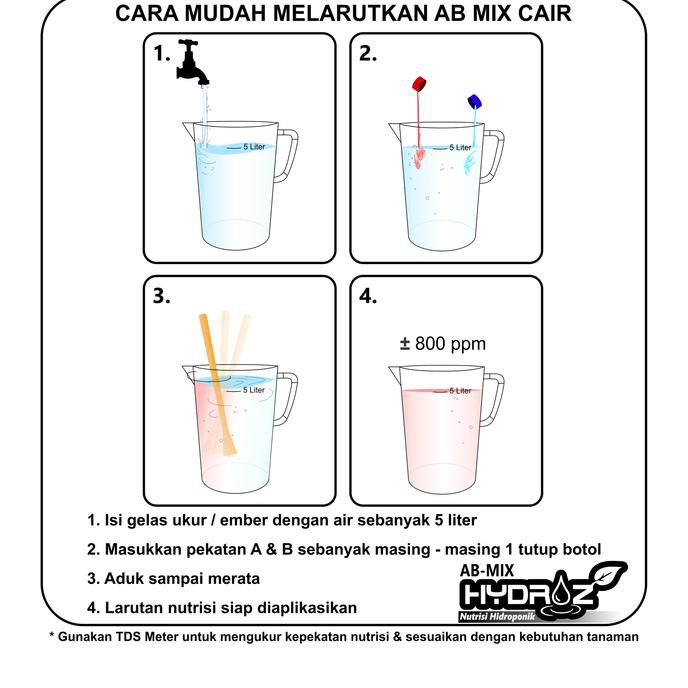 CARA MUDAH MELARUTKAN AB MIX CAIR

1.

5 Liter

2.

5 Liter

3.

5 Liter

4.

± 800 ppm

5 Liter

1. Isi gelas ukur / ember dengan air sebanyak 5 liter

2. Masukkan pekatan A & B sebanyak masing - masing 1 tutup botol

3. Aduk sampai merata

4. Larutan nutrisi siap diaplikasikan

AB-MIX
HYDROZ
Nutrisi Hidroponik

* Gunakan TDS Meter untuk mengukur kepekatan nutrisi & sesuaikan dengan kebutuhan tanaman