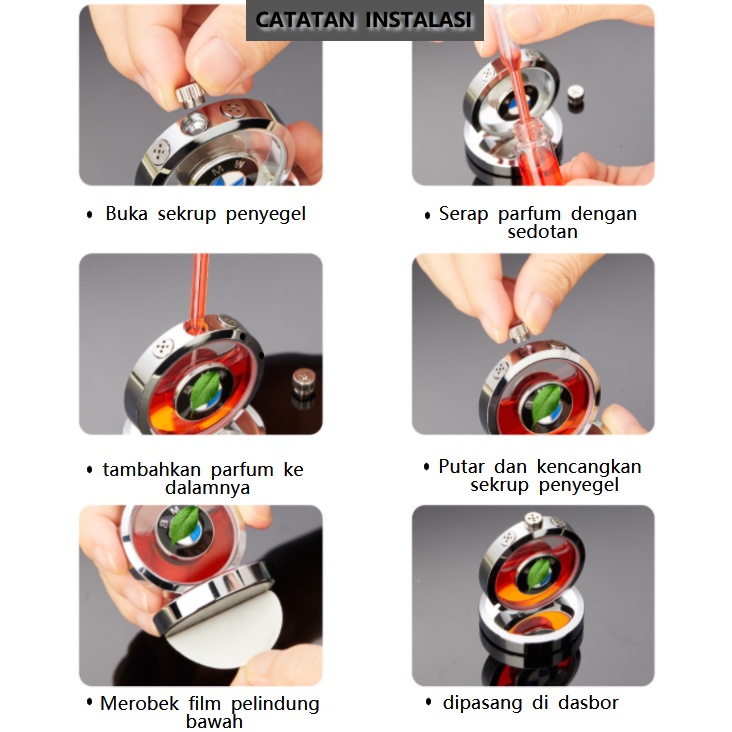 CATATAN INSTALASI

• Buka sekrup penyegel

• Serap parfum dengan sedotan

• tambahkan parfum ke dalamnya

• Putar dan kencangkan sekrup penyegel

• Merobek film pelindung bawah

• dipasang di dasbor