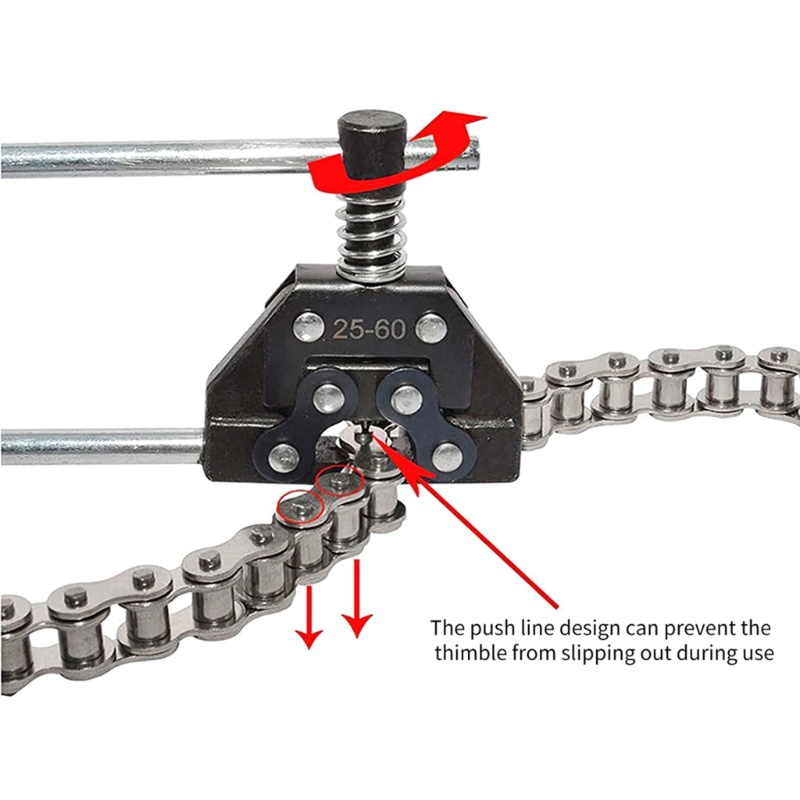 25-60

The push line design can prevent the thimble from slipping out during use