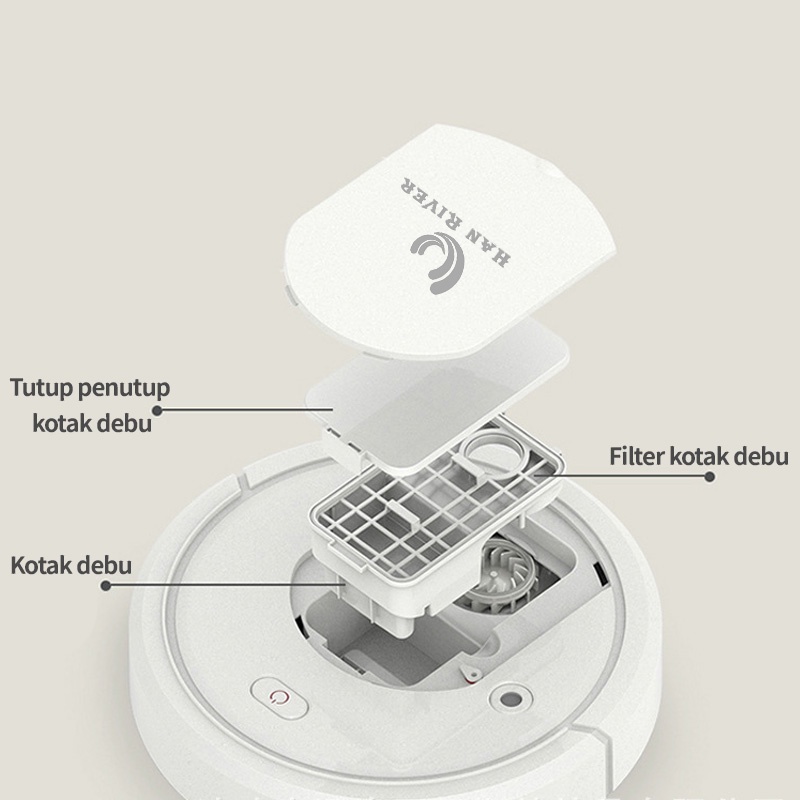 HAN RIVER

Tutup penutup kotak debu

Filter kotak debu

Kotak debu