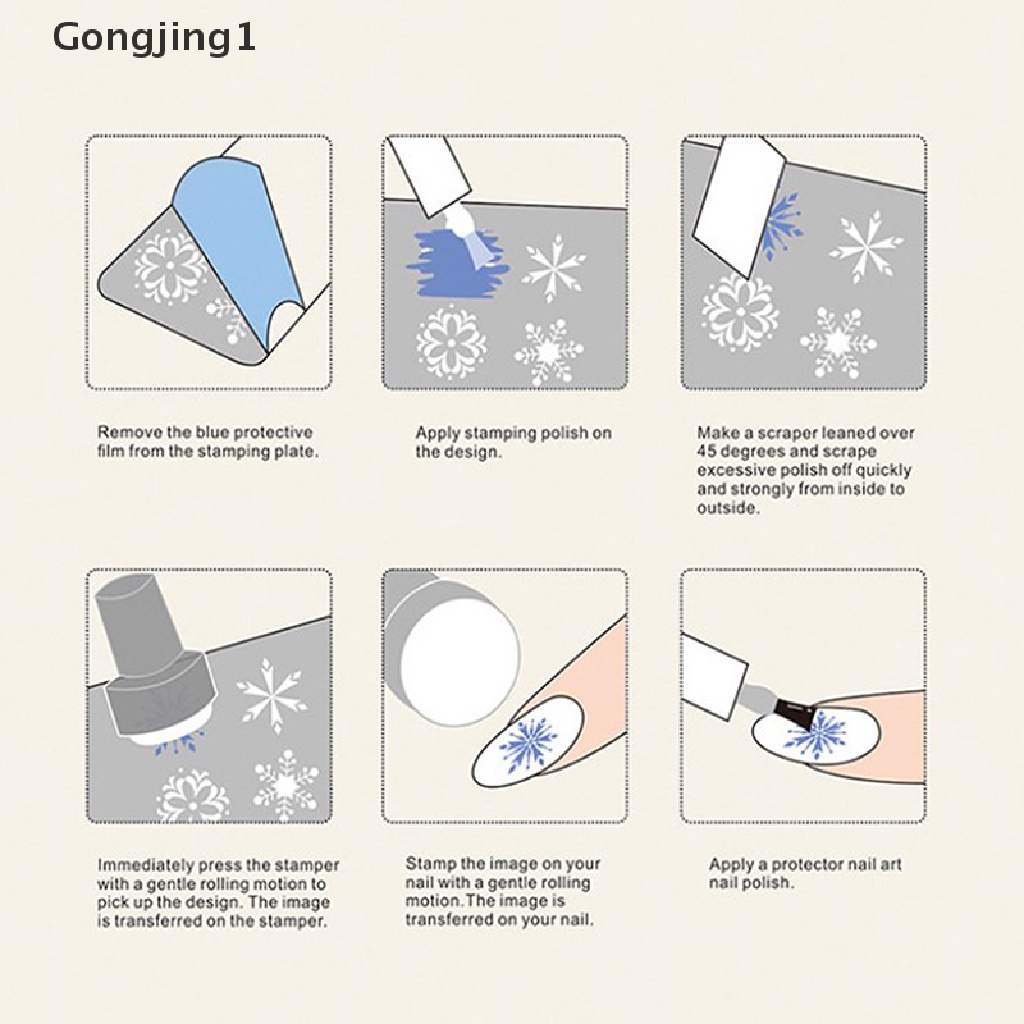 Gongjing1

Remove the blue protective film from the stamping plate.

Apply stamping polish on the design.

Make a scraper leaned over 45 degrees and scrape excessive polish off quickly and strongly from inside to outside.

Immediately press the stamper with a gentle rolling motion to pick up the design. The image is transferred on the stamper.

Stamp the image on your nail with a gentle rolling motion.The image is transferred on your nail.

Apply a protector nail art nail polish.